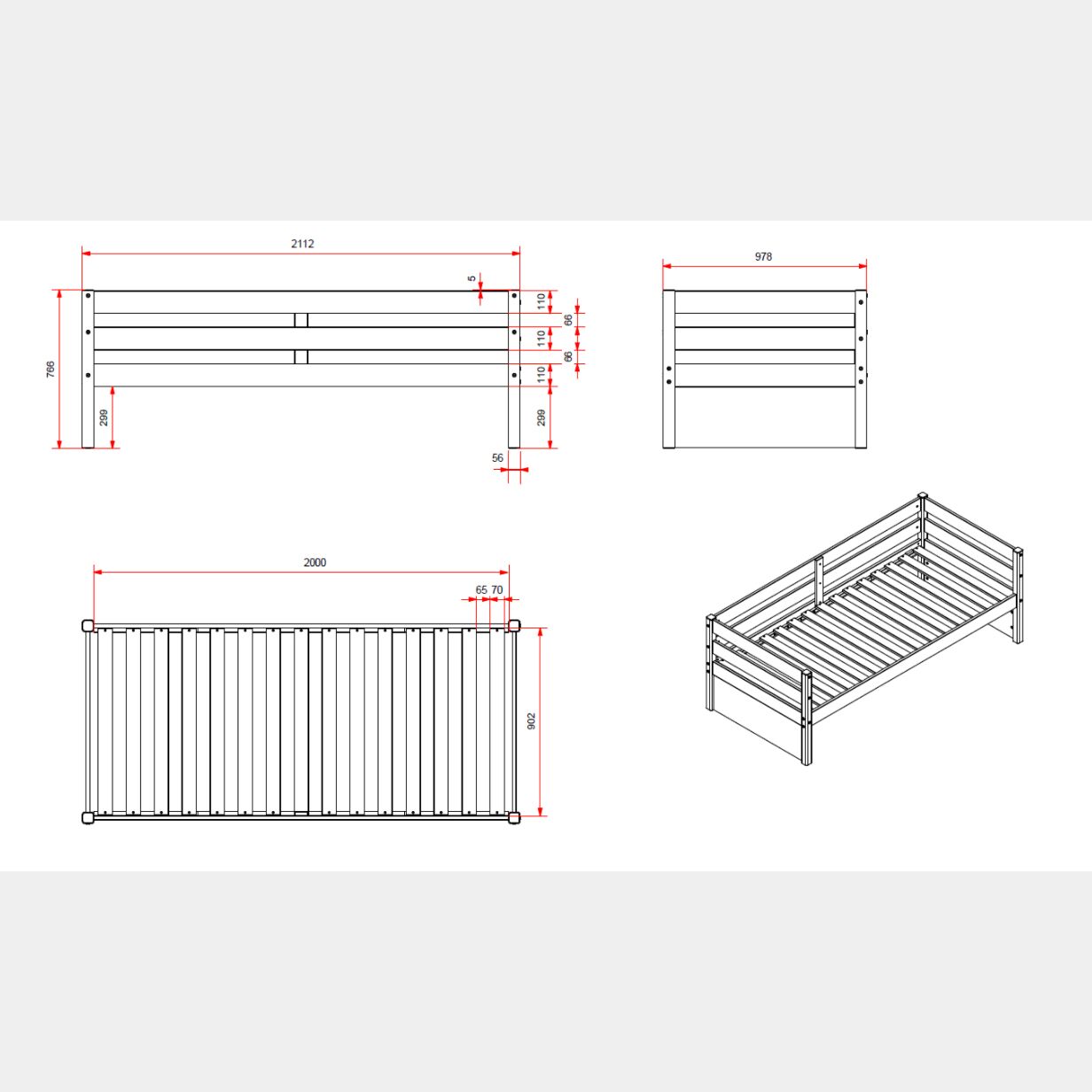 2112
5
110
66
110
66
110
766
299
299
56
978
2000
65
70
902