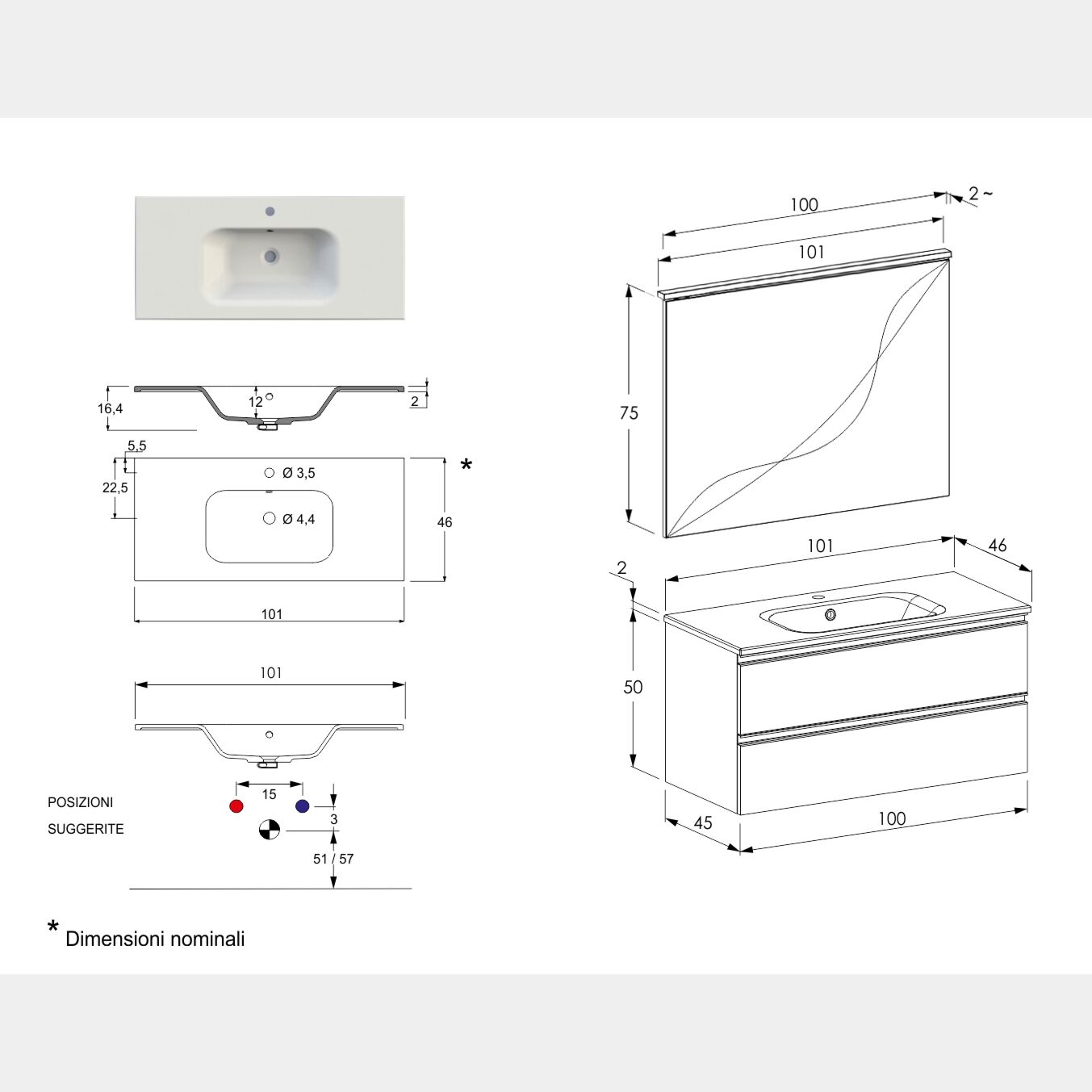 16,4
12
2
5,5
22,5
Ø 3,5
Ø 4,4
46
*
101

101

POSIZIONI
SUGGERITE
15
3
51 / 57

* Dimensioni nominali

100
2 ~
101
75
101
46
2
50
45
100