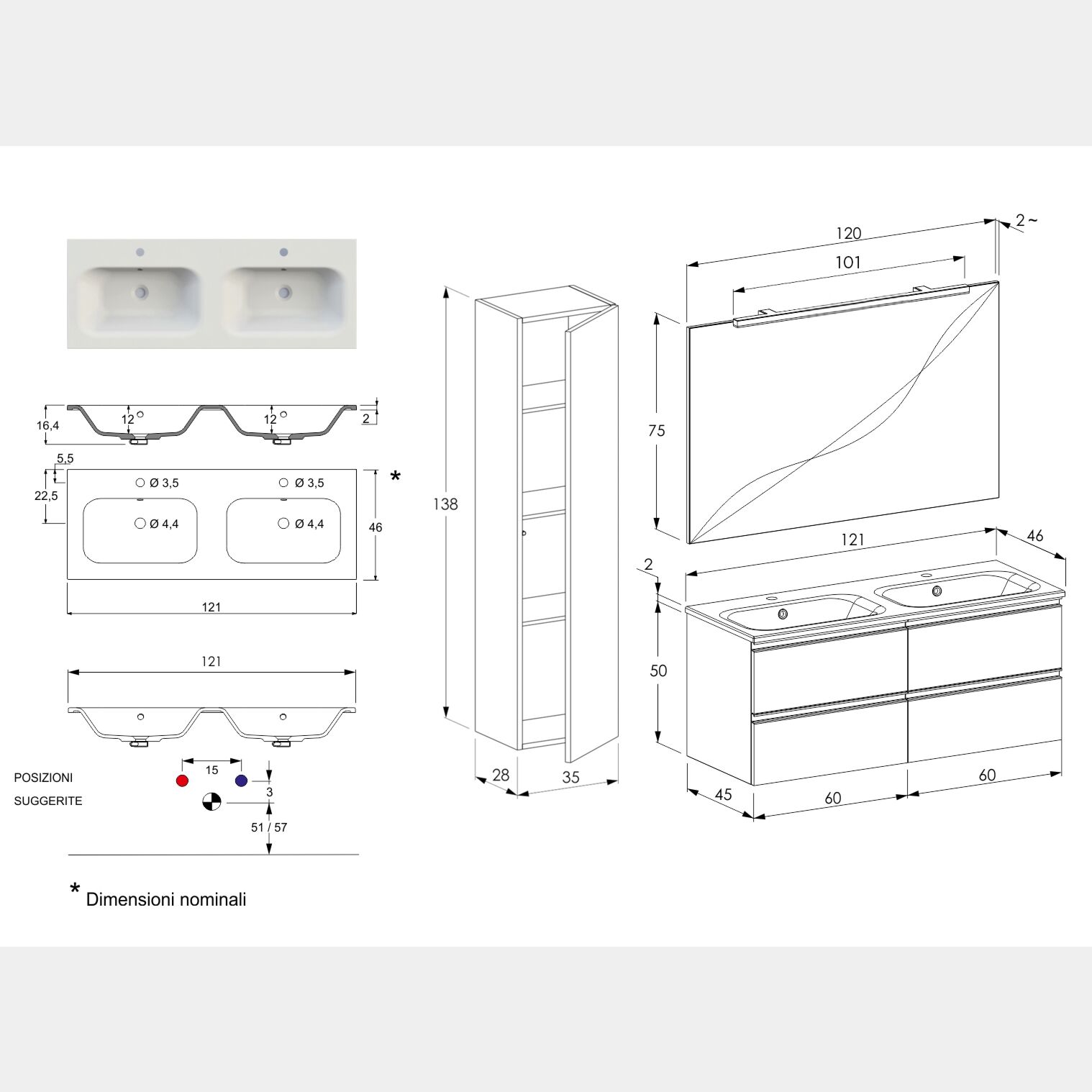 16,4
12
12
2
5,5
22,5
Ø 3,5
Ø 3,5
Ø 4,4
Ø 4,4
46
*
121
121
POSIZIONI
SUGGERITE
15
3
51 / 57
* Dimensioni nominali
138
28
35
120
2 ~
101
75
121
46
2
50
45
60
60