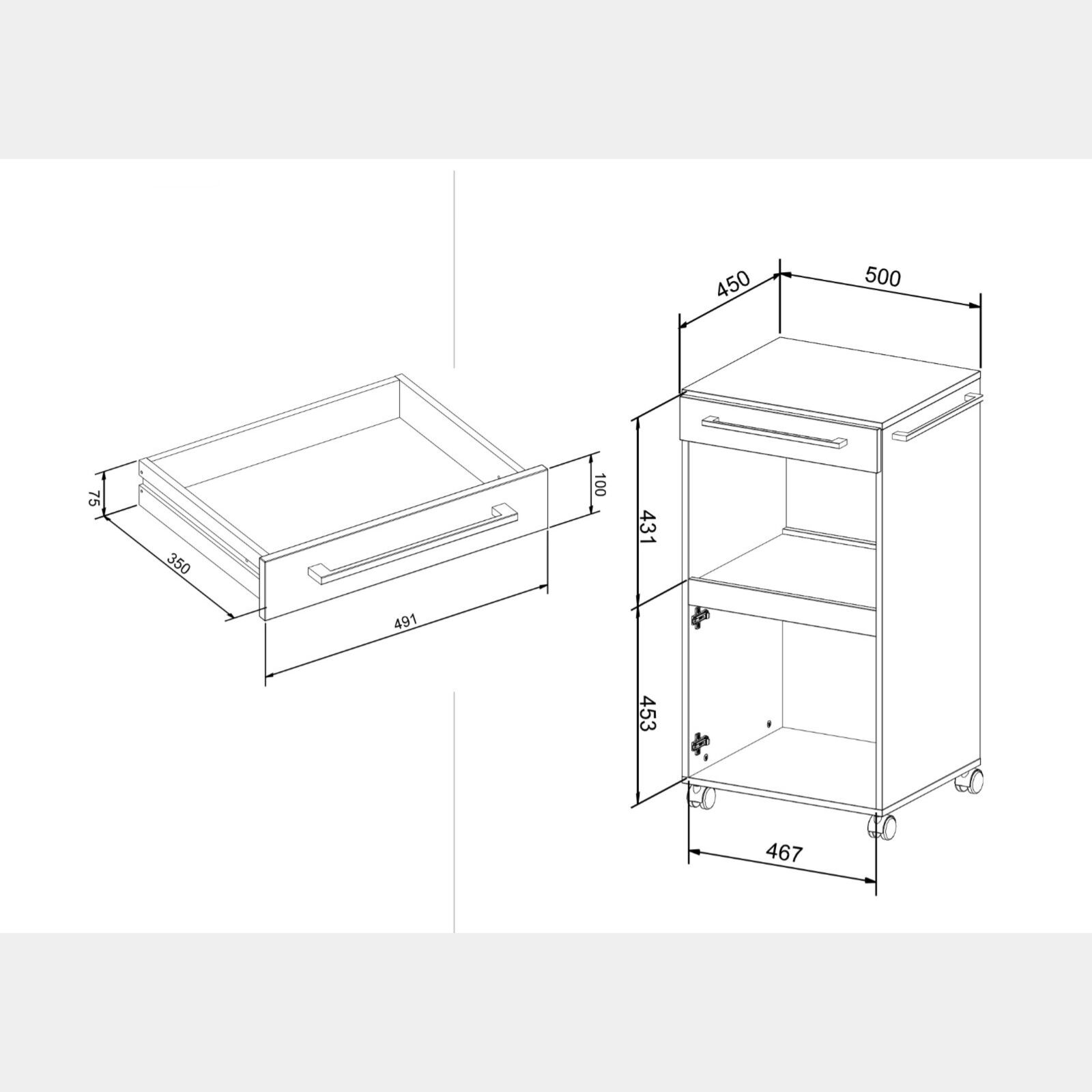 75
100
350
491
450
500
431
453
467