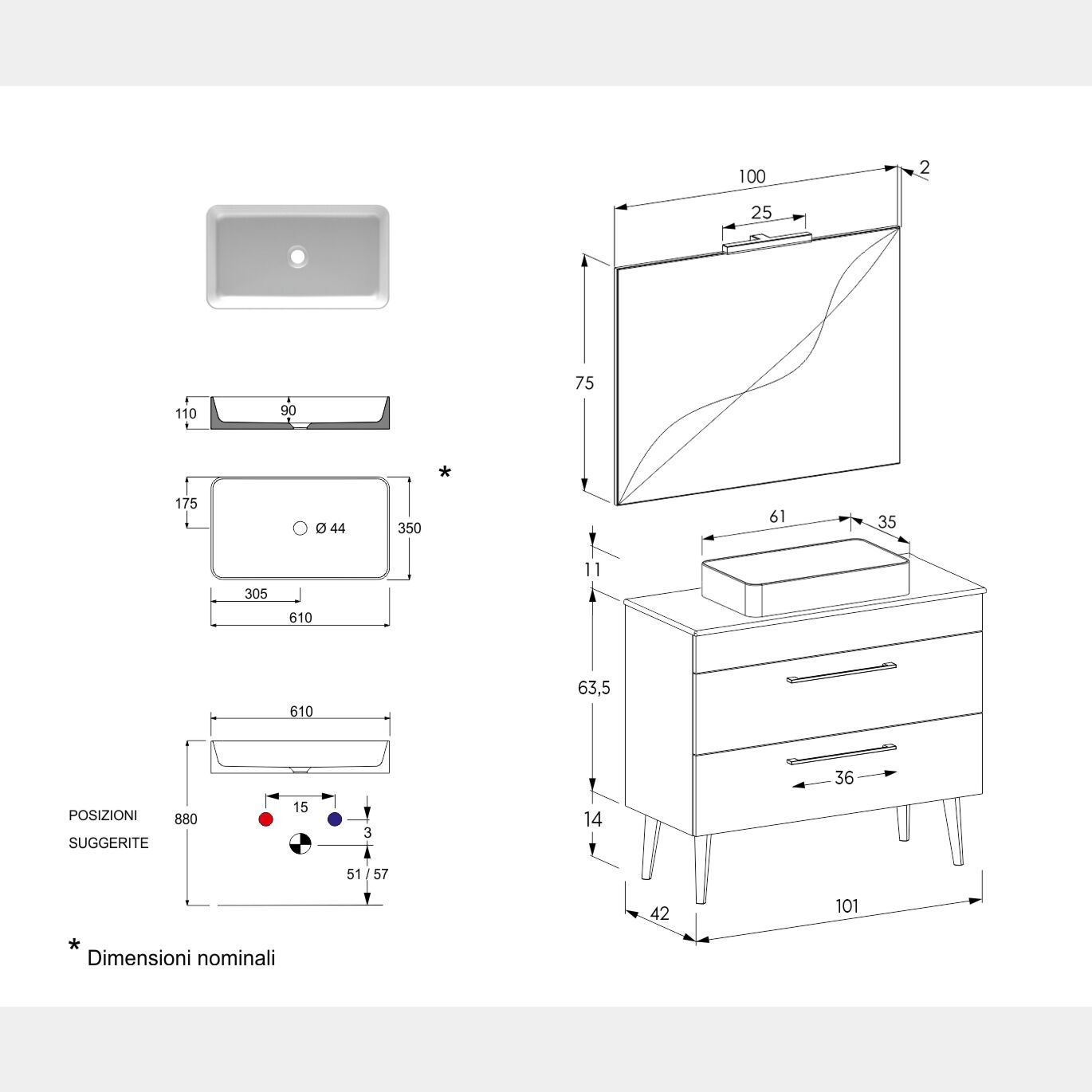 110
90

*

175
Ø 44
350
305
610

610
POSIZIONI
SUGGERITE
880
15
3
51 / 57

* Dimensioni nominali

100
2
25
75
61
35
11
63,5
36
14
42
101