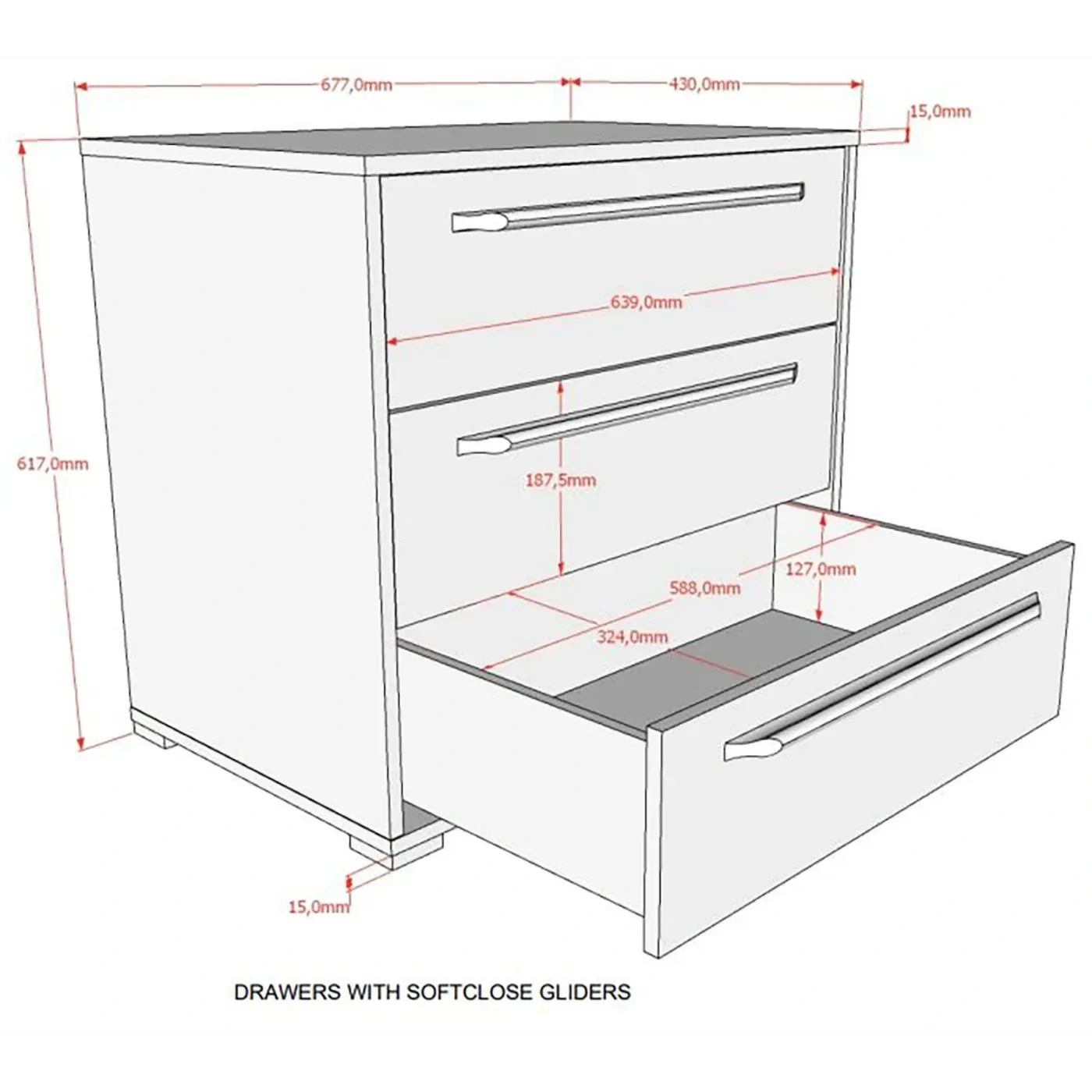 677,0mm
430,0mm
15,0mm
639,0mm
617,0mm
187,5mm
127,0mm
588,0mm
324,0mm
15,0mm

DRAWERS WITH SOFTCLOSE GLIDERS