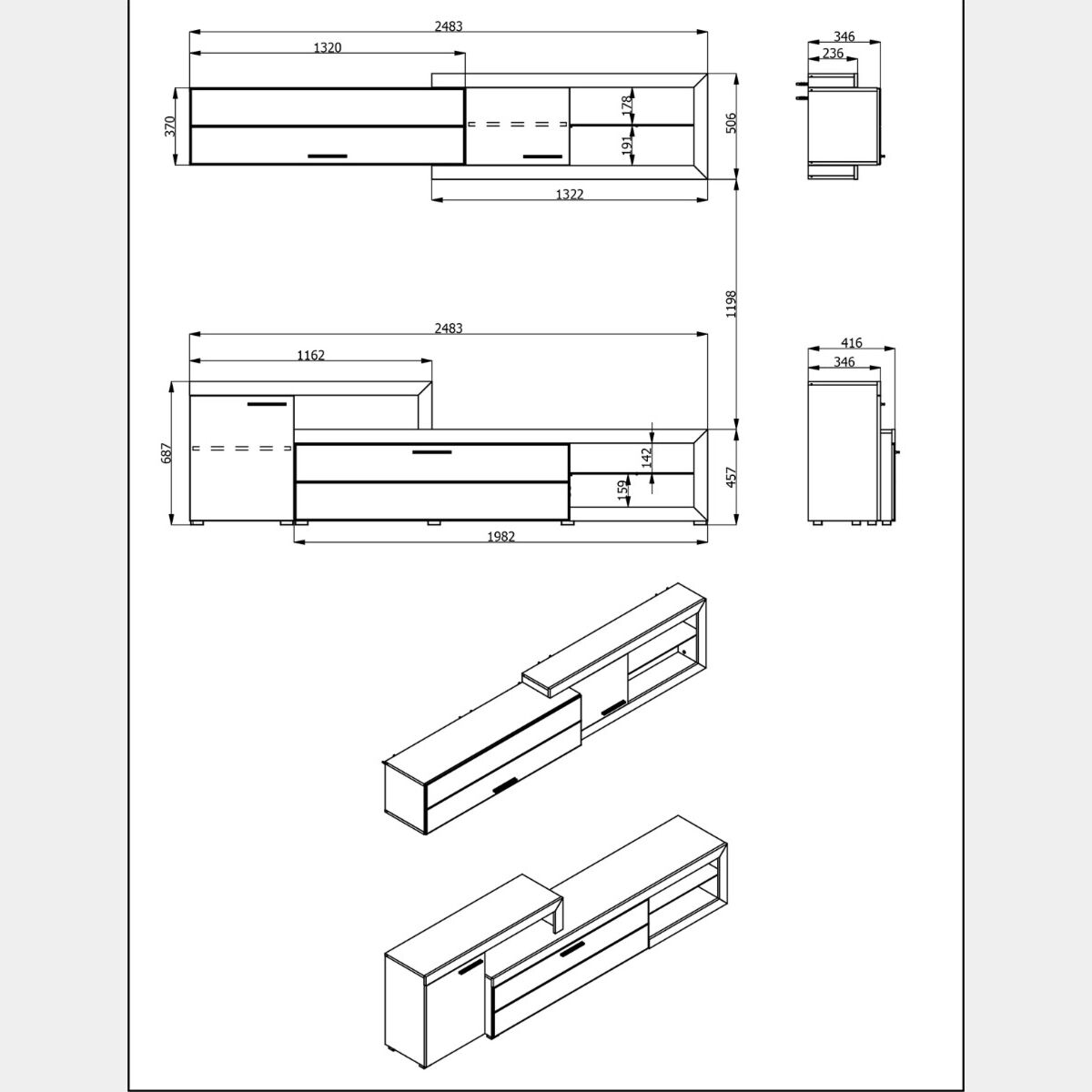 2483
1320
370
178
191
506
1322
346
236
1198
2483
1162
687
142
159
457
1982
416
346