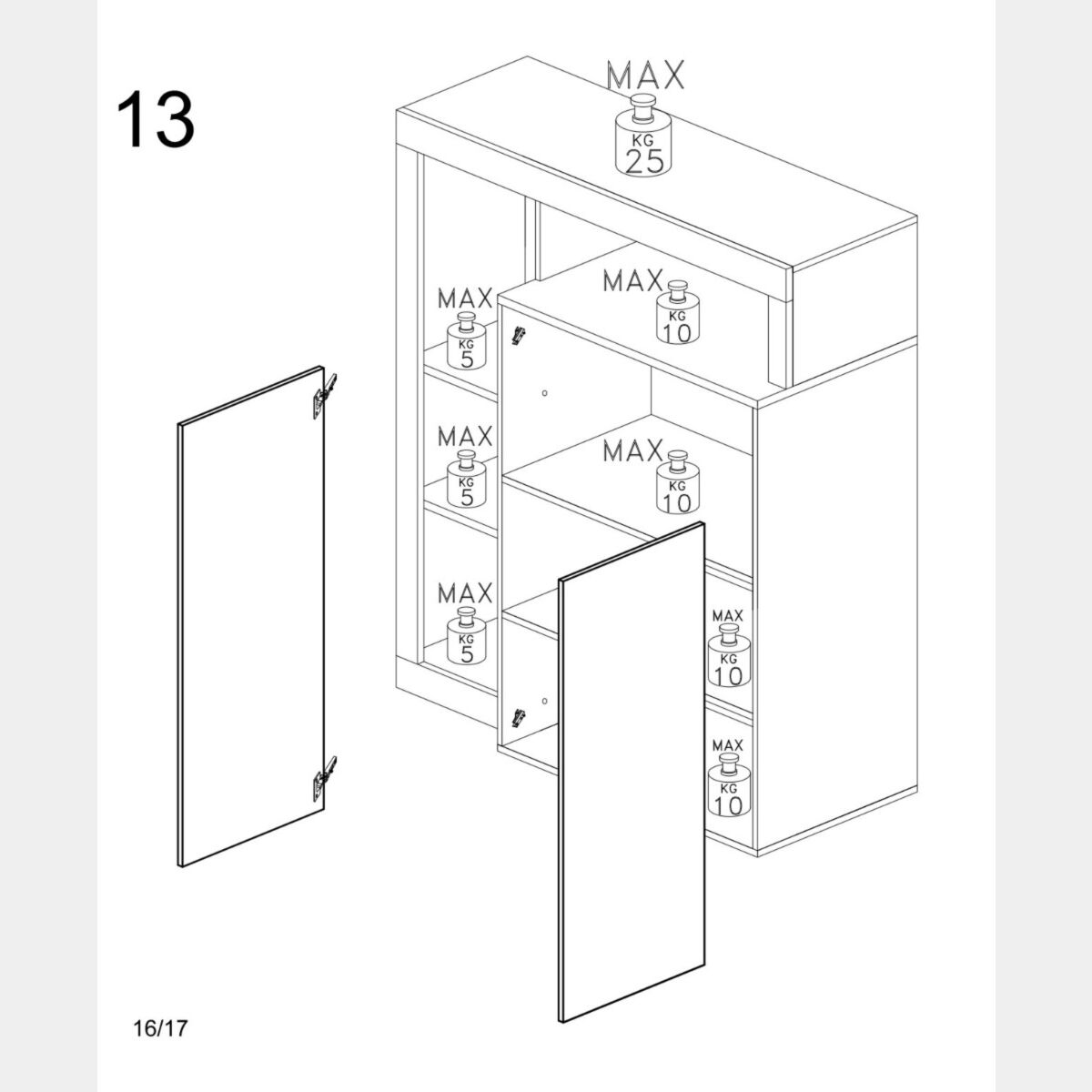 13

MAX
KG
25

MAX
KG
5

MAX
KG
10

MAX
KG
5

MAX
KG
10

MAX
KG
5

MAX
KG
10

MAX
KG
10

16/17