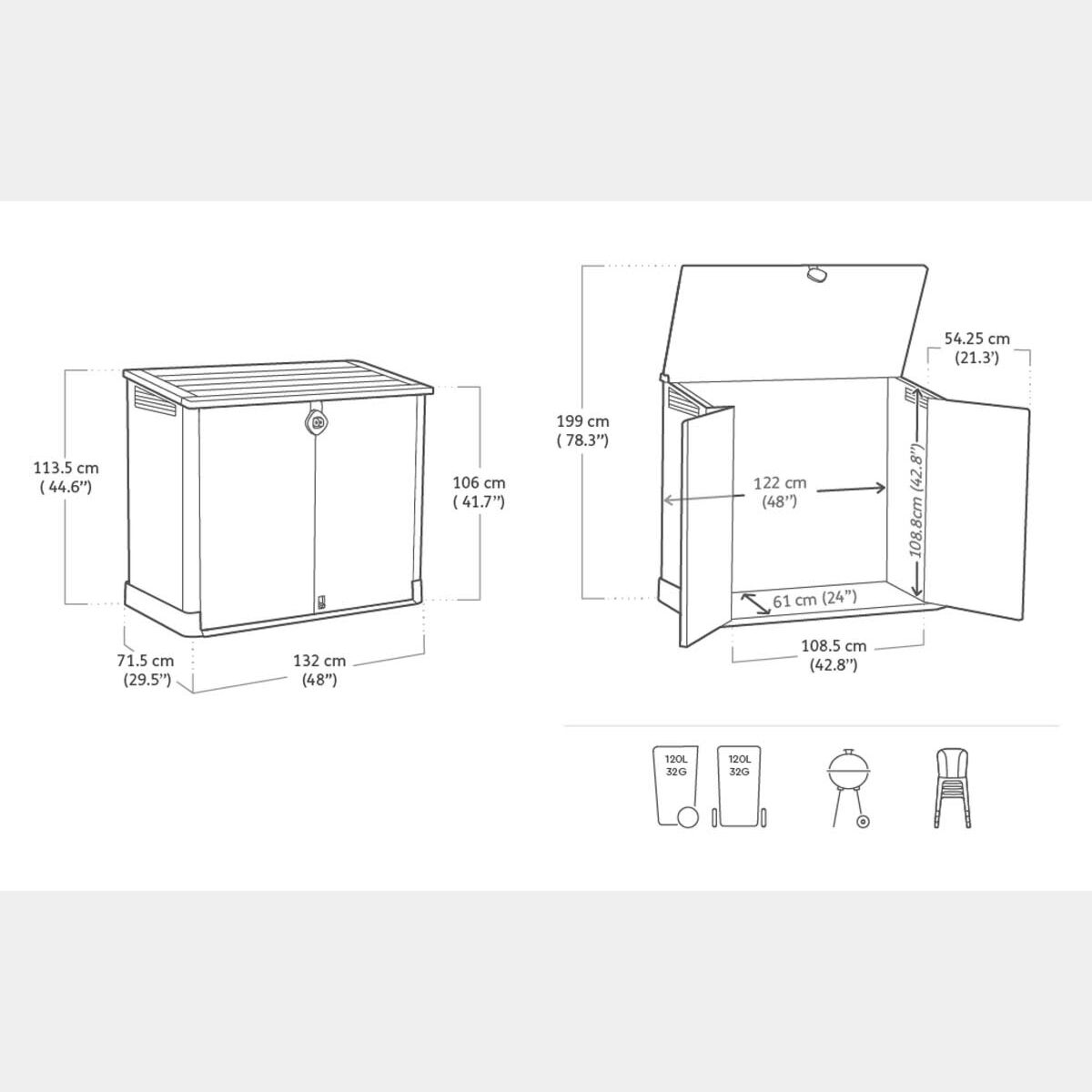 113.5 cm
( 44.6")

106 cm
( 41.7")

71.5 cm
(29.5")

132 cm
(48")

199 cm
( 78.3")

54.25 cm
(21.3')

122 cm
(48")

108.8cm (42.8")

61 cm (24")

108.5 cm
(42.8")

120L
32G

120L
32G