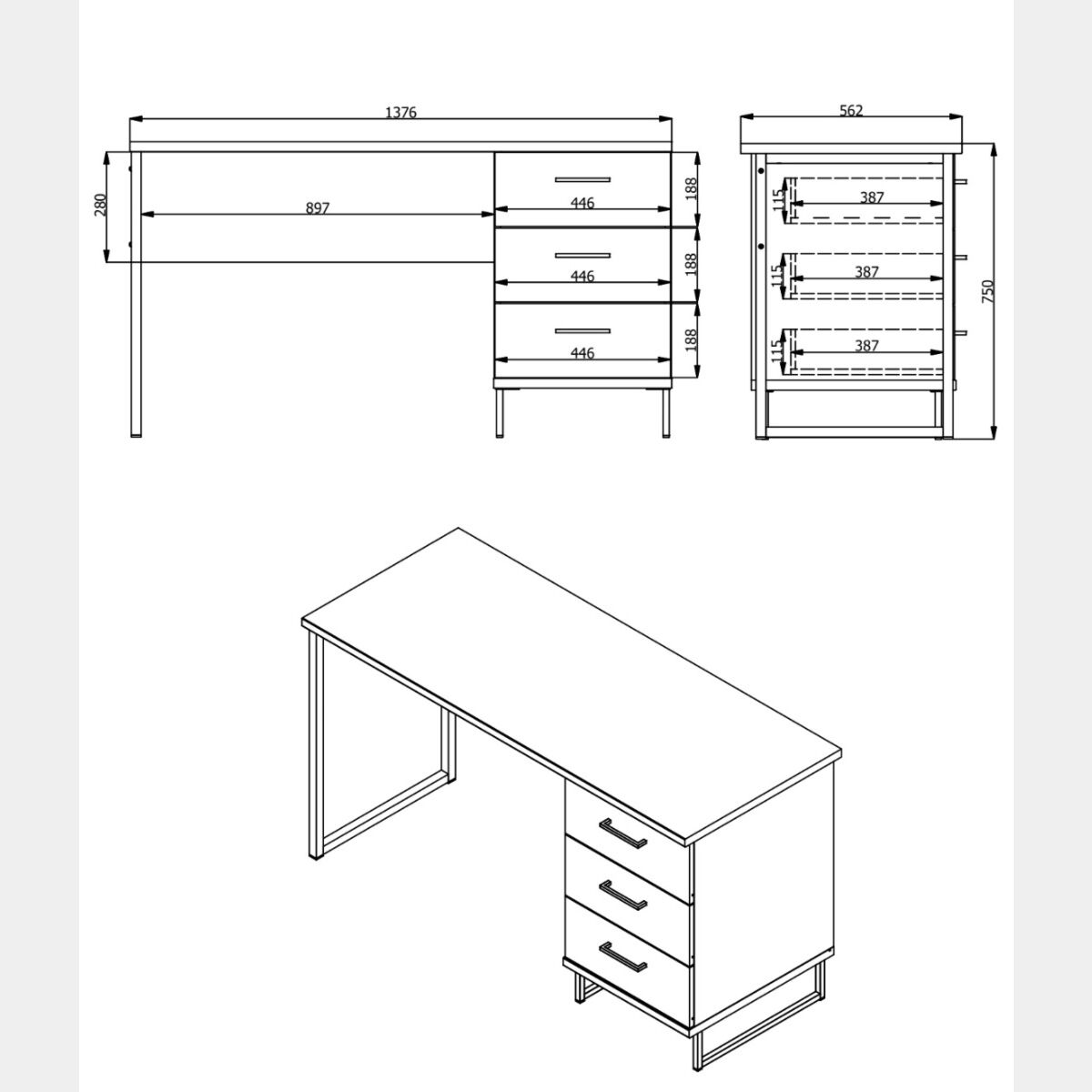 1376

280

897

446

188

446

188

446

188

562

115

387

115

387

115

387

750