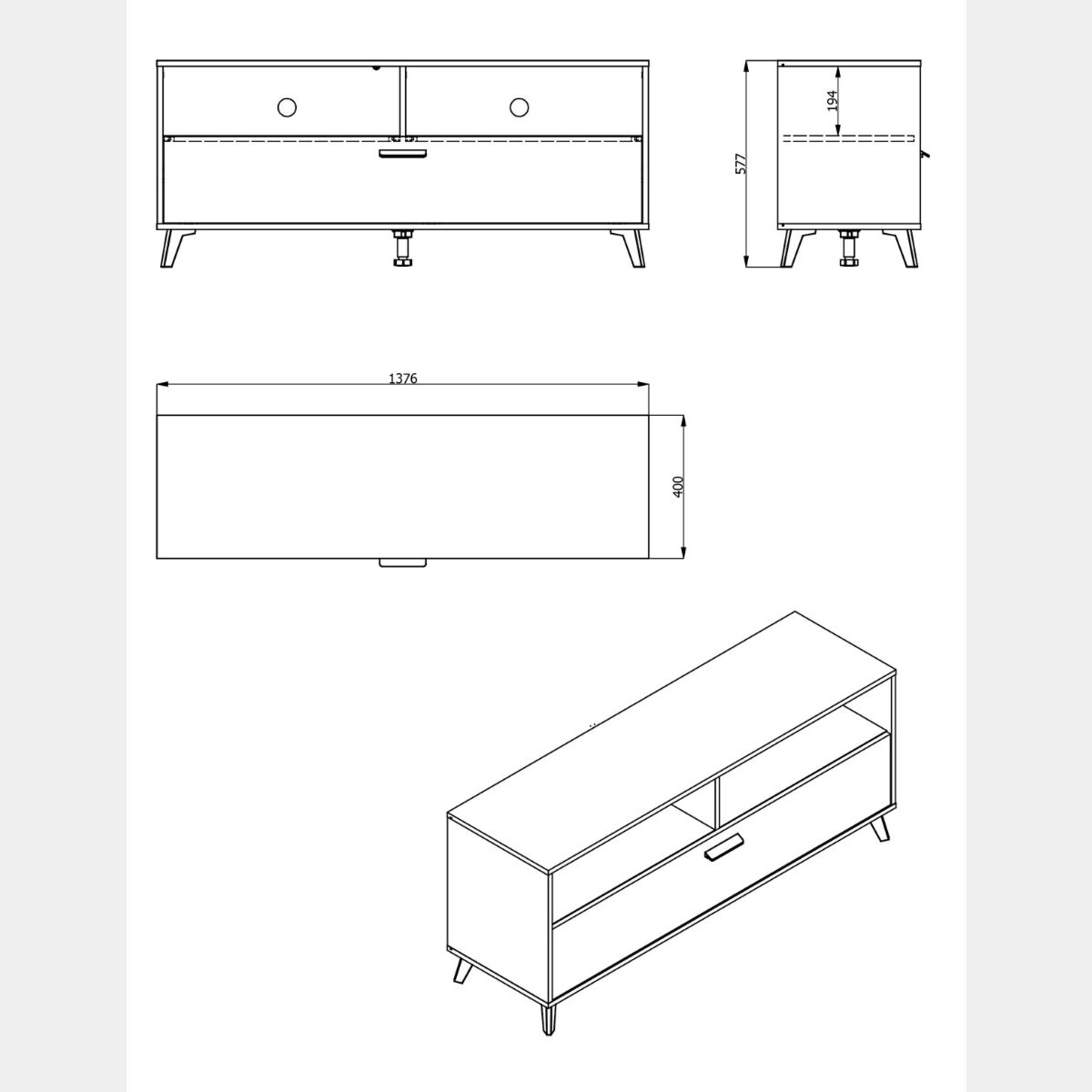 577

194

1376

400