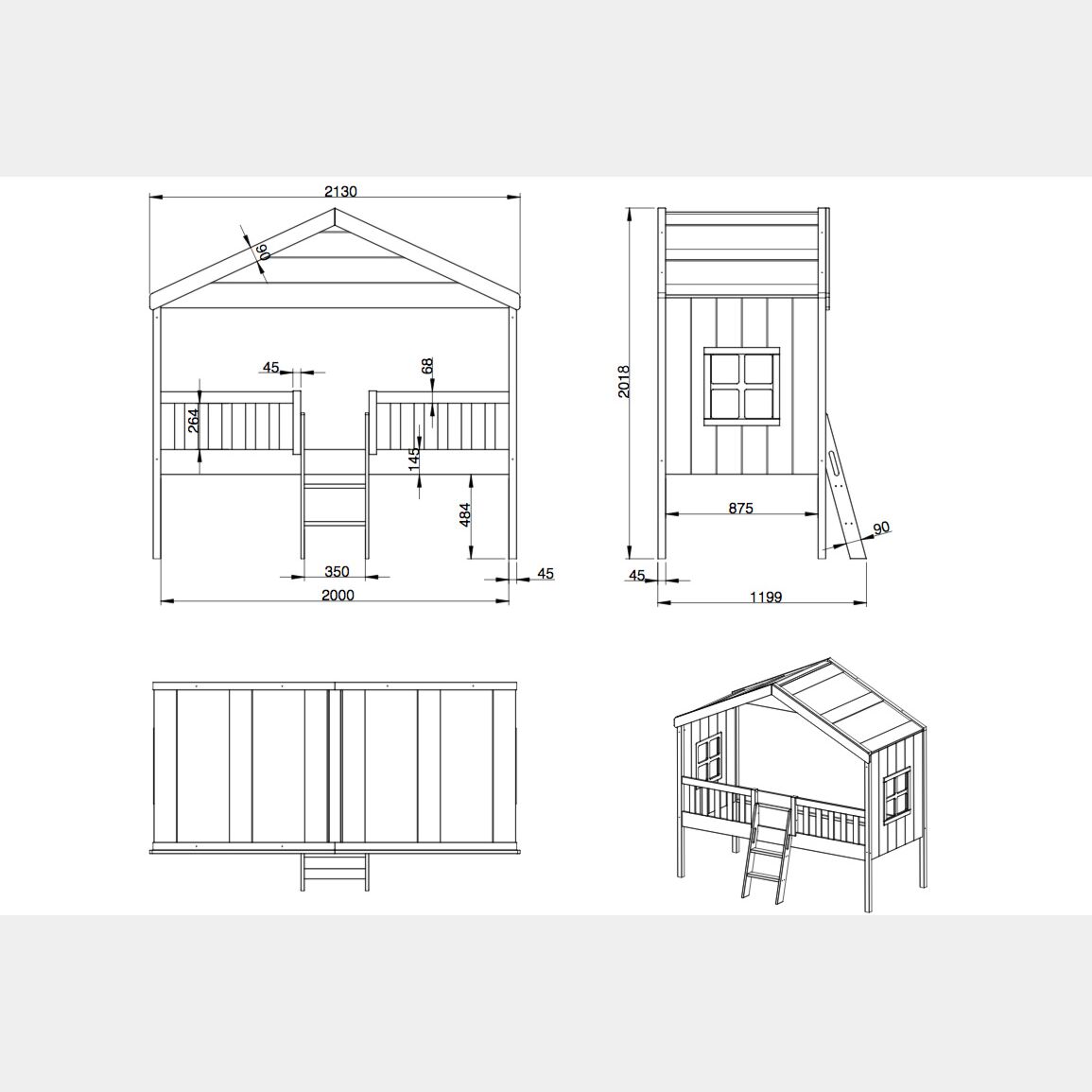 2130
60
45
68
264
145
484
350
45
2000
2018
875
90
45
1199