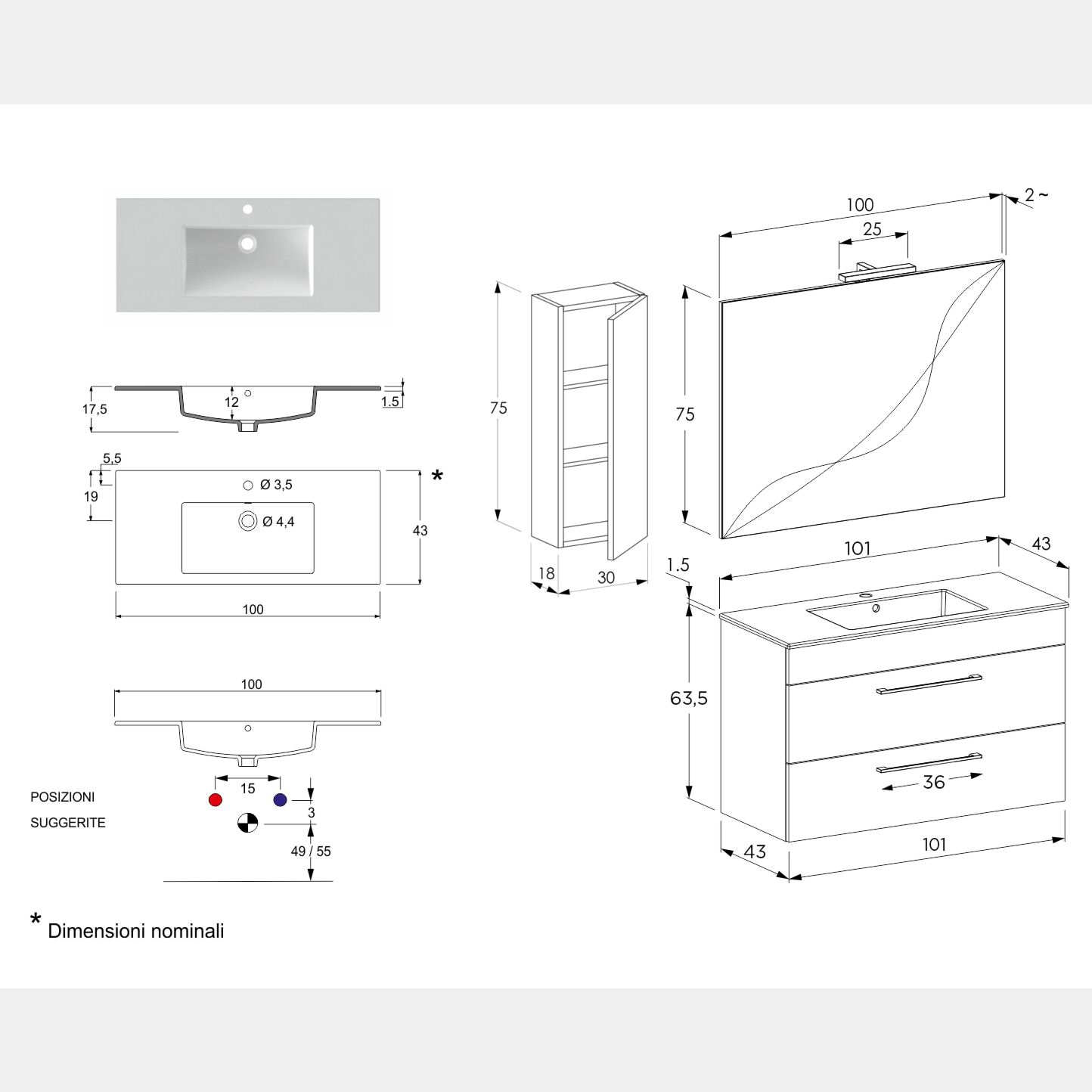 17,5
12
1.5

5,5
19
Ø 3,5
Ø 4,4
43
*
100

100
POSIZIONI
SUGGERITE
15
3
49 / 55

* Dimensioni nominali

75
18
30

100
2 ~
25
75

101
43
1.5
63,5
36
43
101