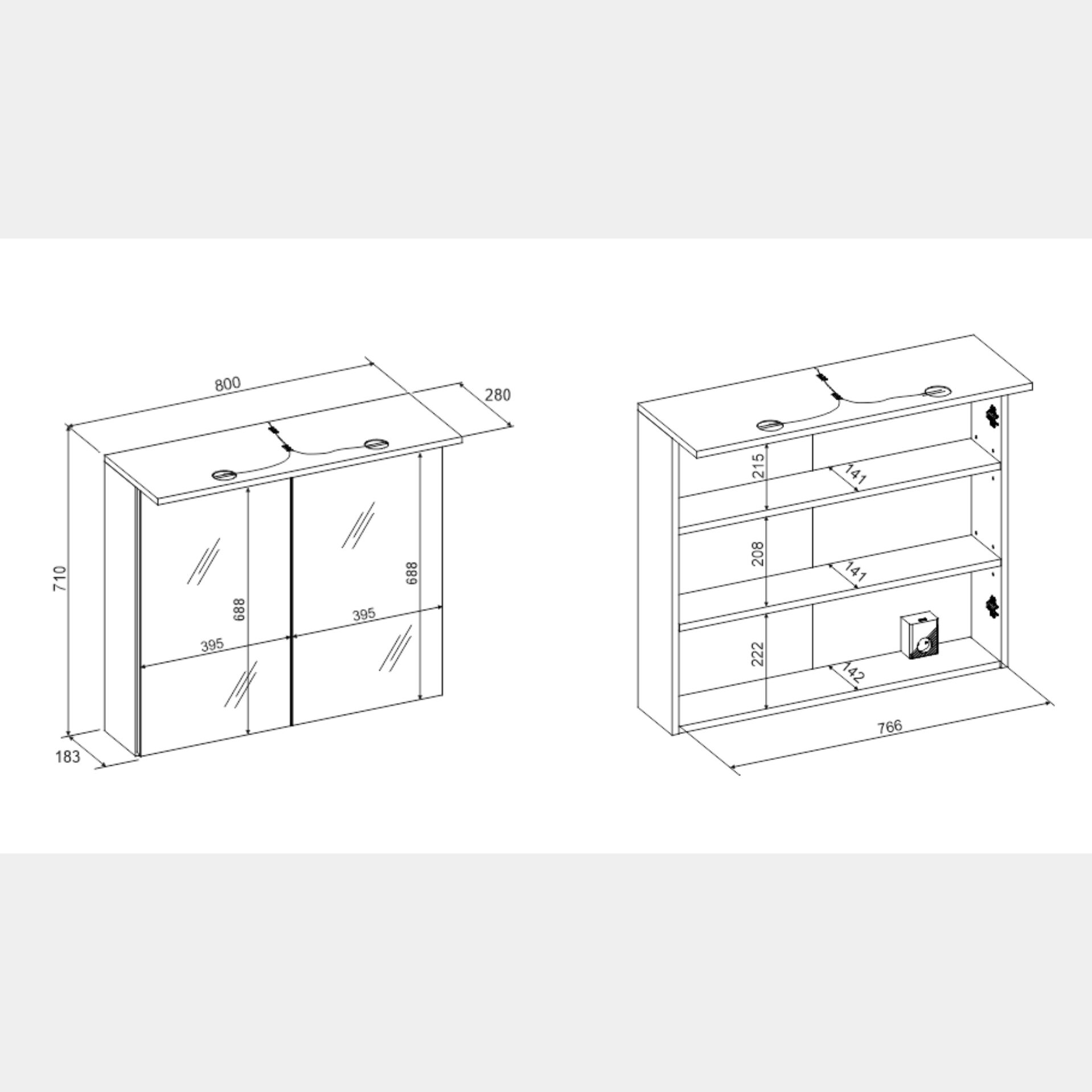 800

280

710

688

688

395

395

183

215

141

208

141

222

142

766