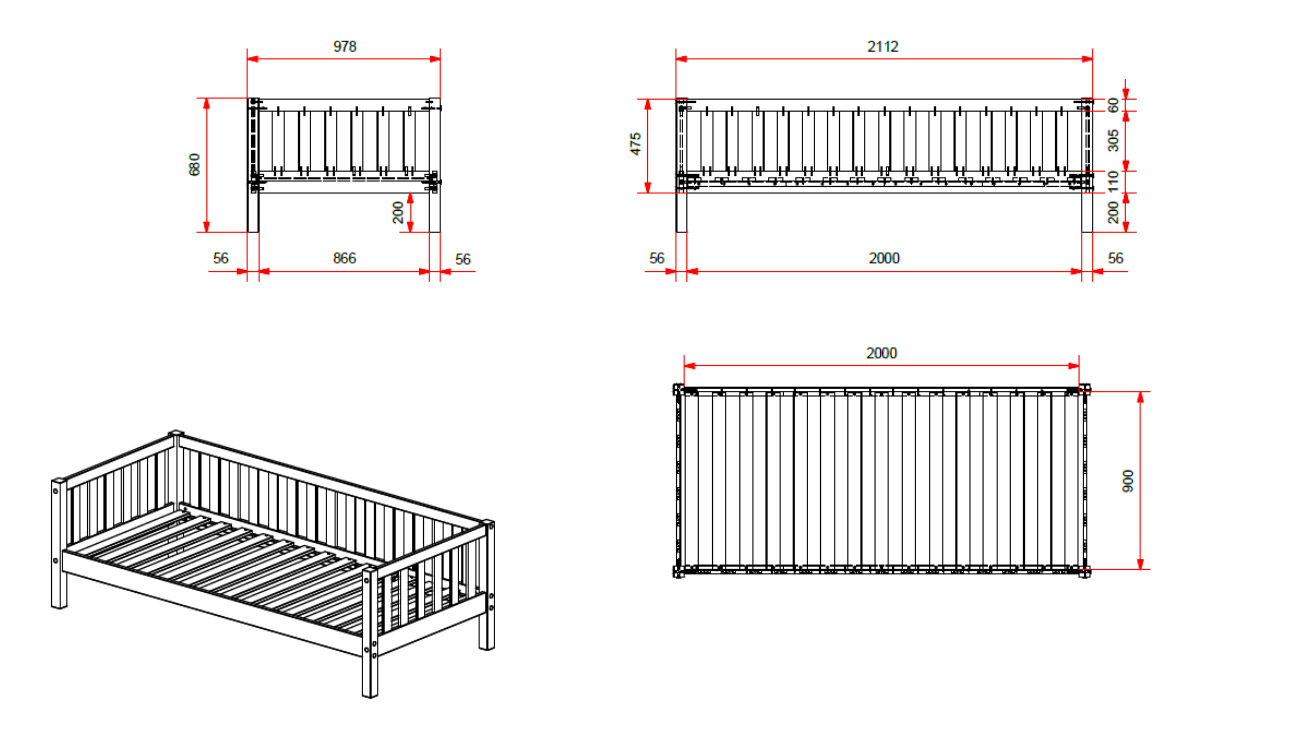 978
680
200
56
866
56
2112
475
60
305
110
200
56
2000
56
2000
900