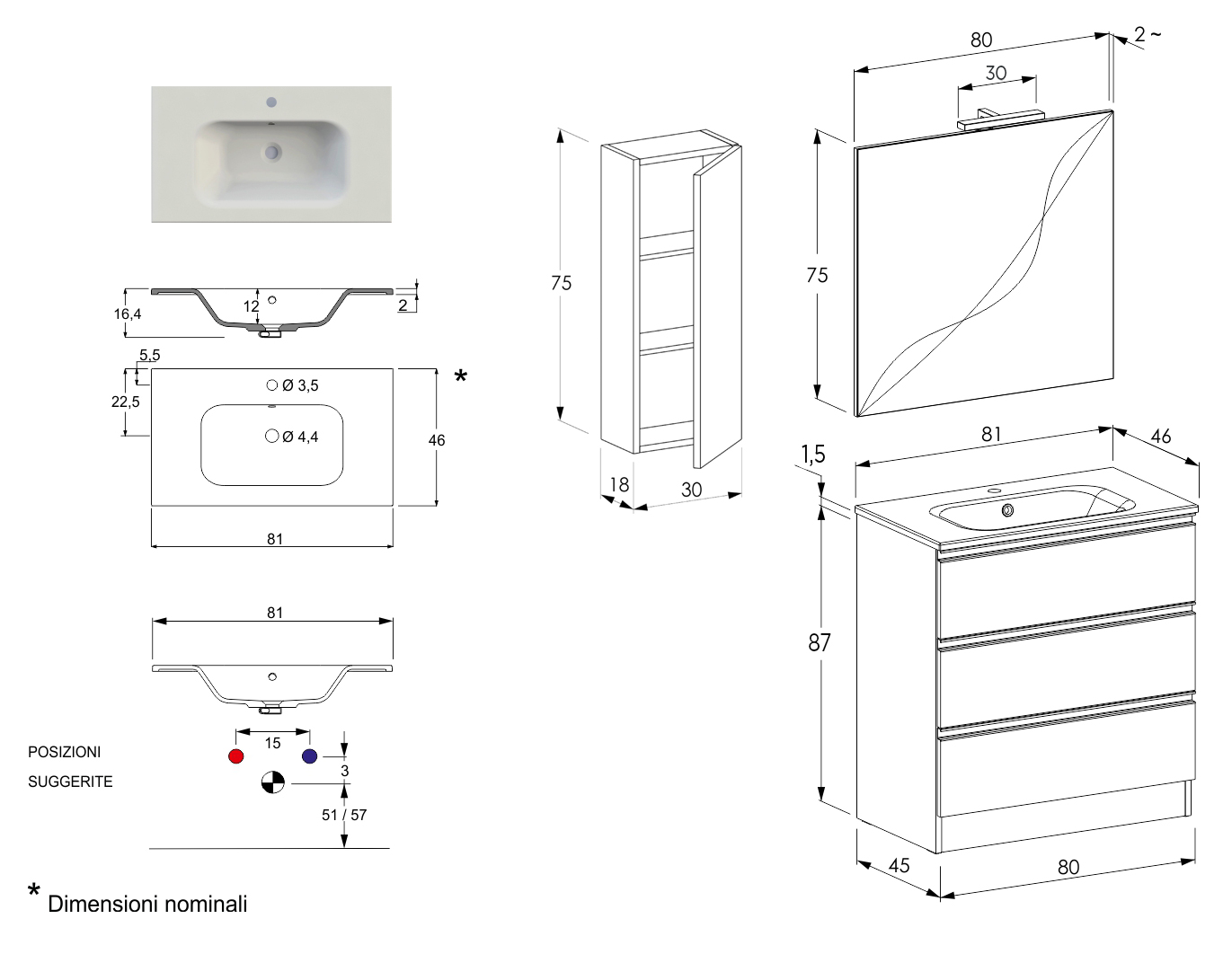 16,4
12
2
5,5
22,5
Ø 3,5
Ø 4,4
46
*
81
81
POSIZIONI
SUGGERITE
15
3
51 / 57
* Dimensioni nominali
75
18
30
80
2 ~
30
75
81
46
1,5
87
45
80