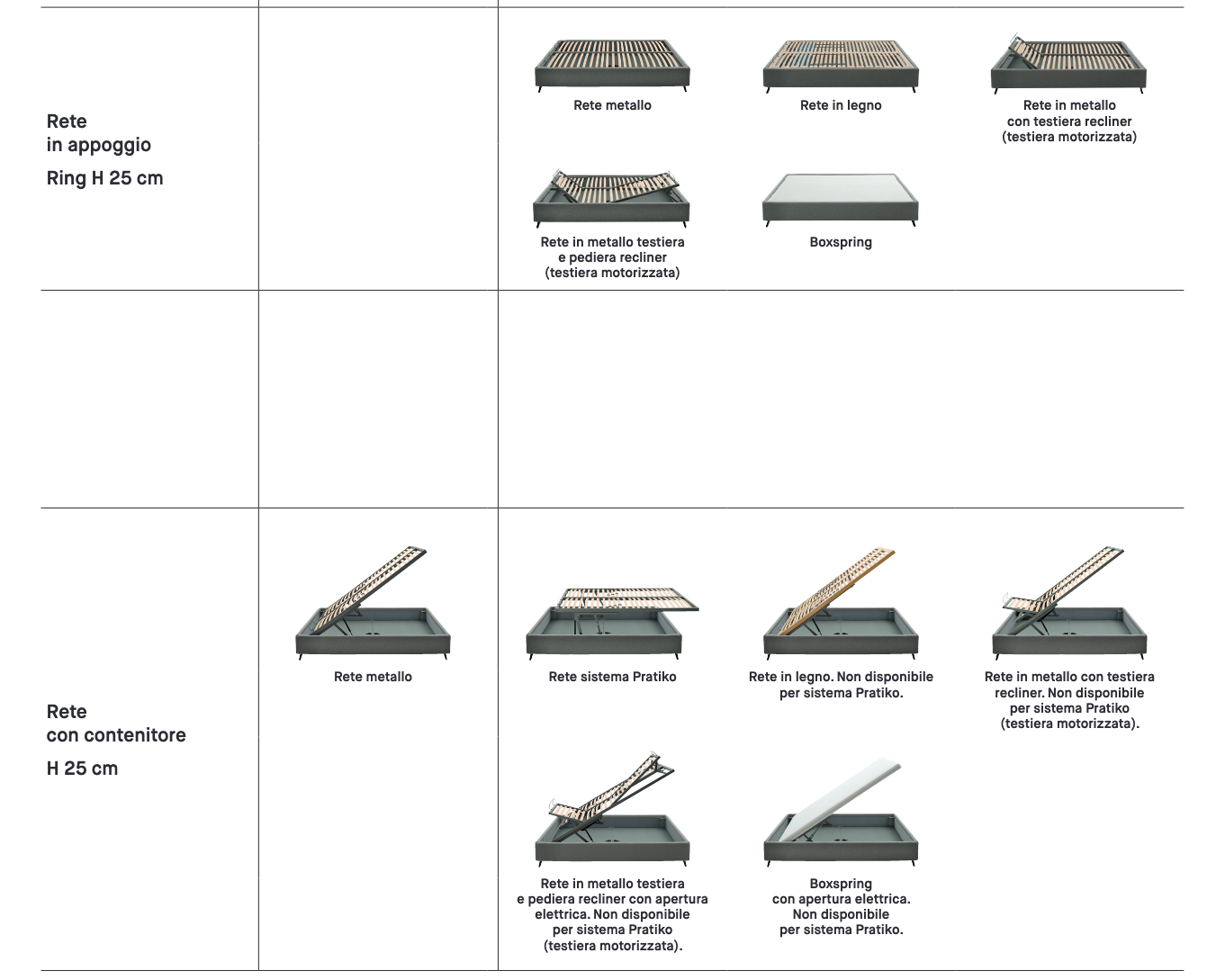 Rete
in appoggio
Ring H 25 cm

Rete metallo

Rete in legno

Rete in metallo con testiera recliner (testiera motorizzata)

Rete in metallo testiera e pediera recliner (testiera motorizzata)

Boxspring

Rete
con contenitore
H 25 cm

Rete metallo

Rete sistema Pratiko

Rete in legno. Non disponibile per sistema Pratiko.

Rete in metallo con testiera recliner. Non disponibile per sistema Pratiko (testiera motorizzata).

Rete in metallo testiera e pediera recliner con apertura elettrica. Non disponibile per sistema Pratiko (testiera motorizzata).

Boxspring con apertura elettrica. Non disponibile per sistema Pratiko.