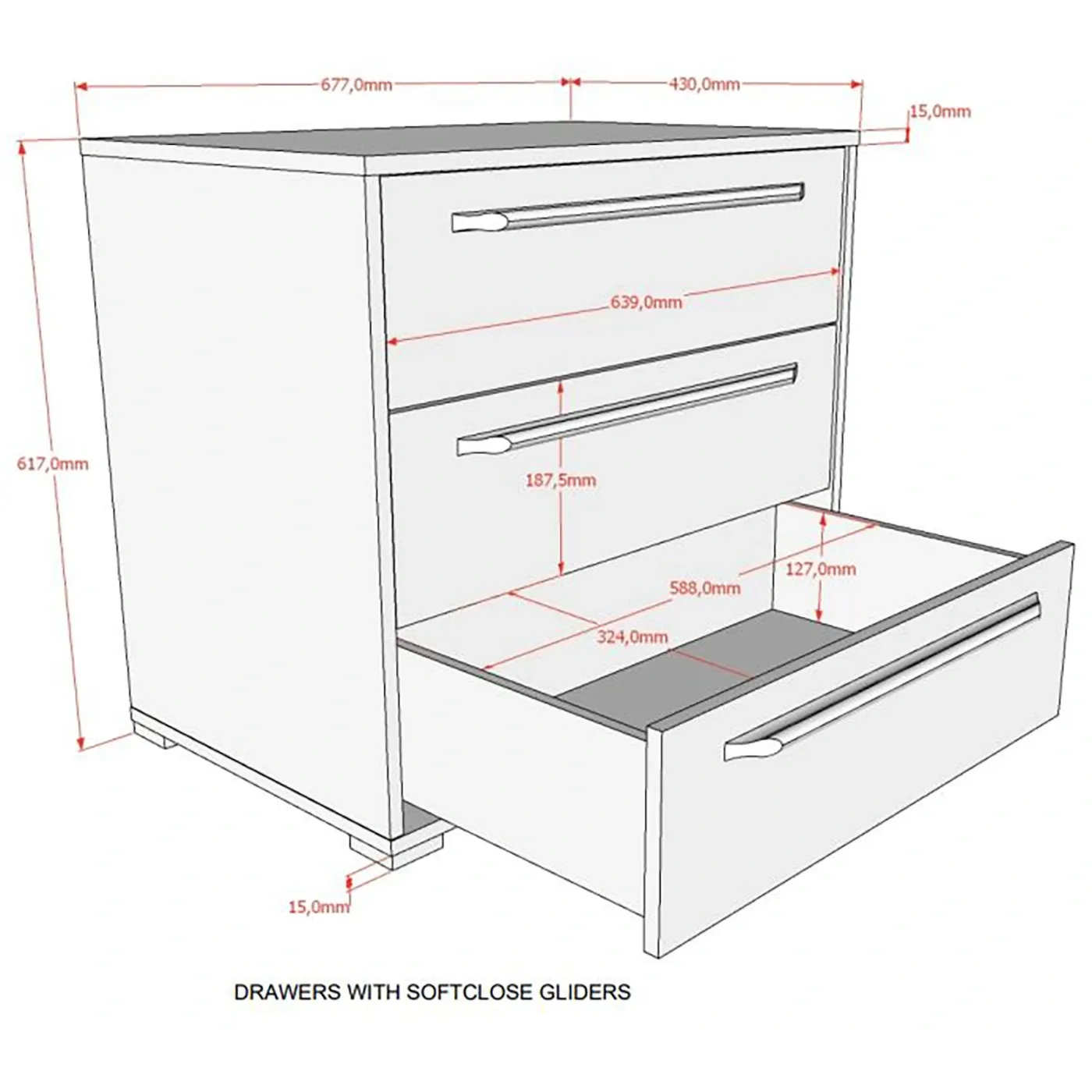 677,0mm
430,0mm
15,0mm
617,0mm
639,0mm
187,5mm
127,0mm
588,0mm
324,0mm
15,0mm

DRAWERS WITH SOFTCLOSE GLIDERS