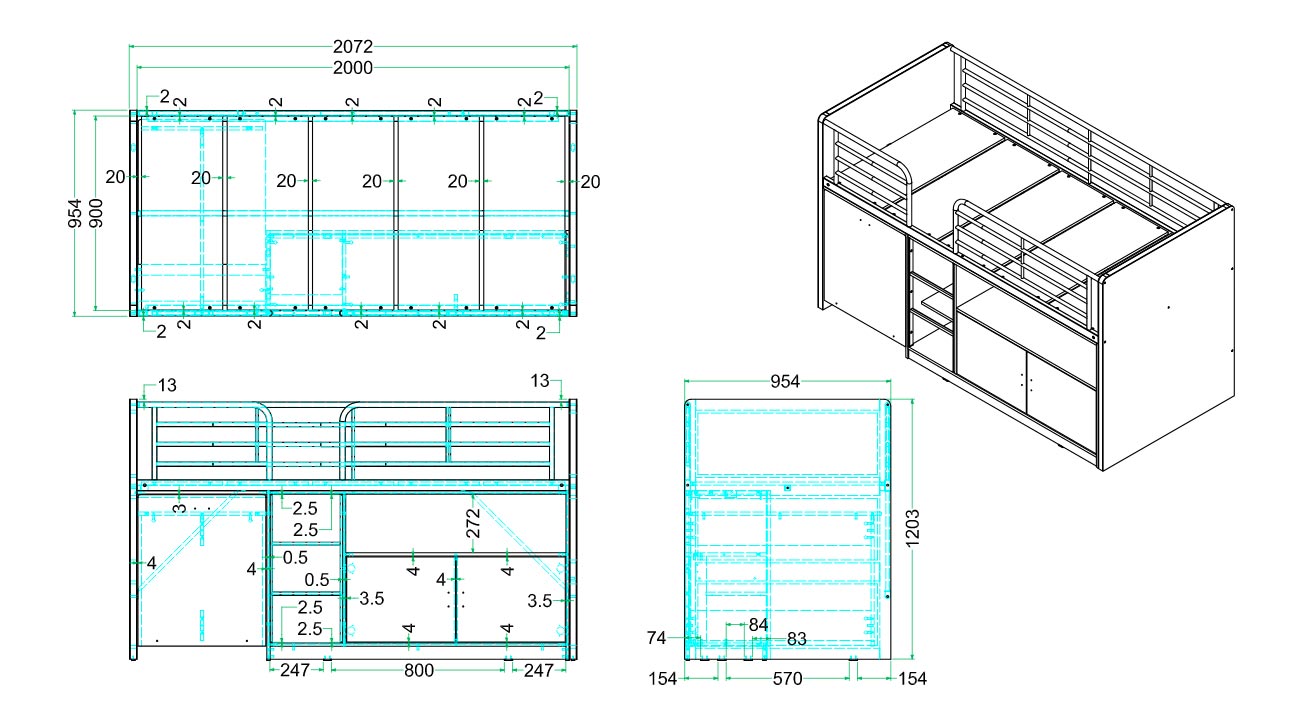 2072
2000
2
2
2
2
2
2
2
954
900
20
20
20
20
20
20
2
2
2
2
2
2
2
13
13
3
2.5
2.5
272
4
4
0.5
0.5
4
4
4
3.5
3.5
2.5
2.5
4
4
247
800
247
954
1203
74
84
83
154
570
154