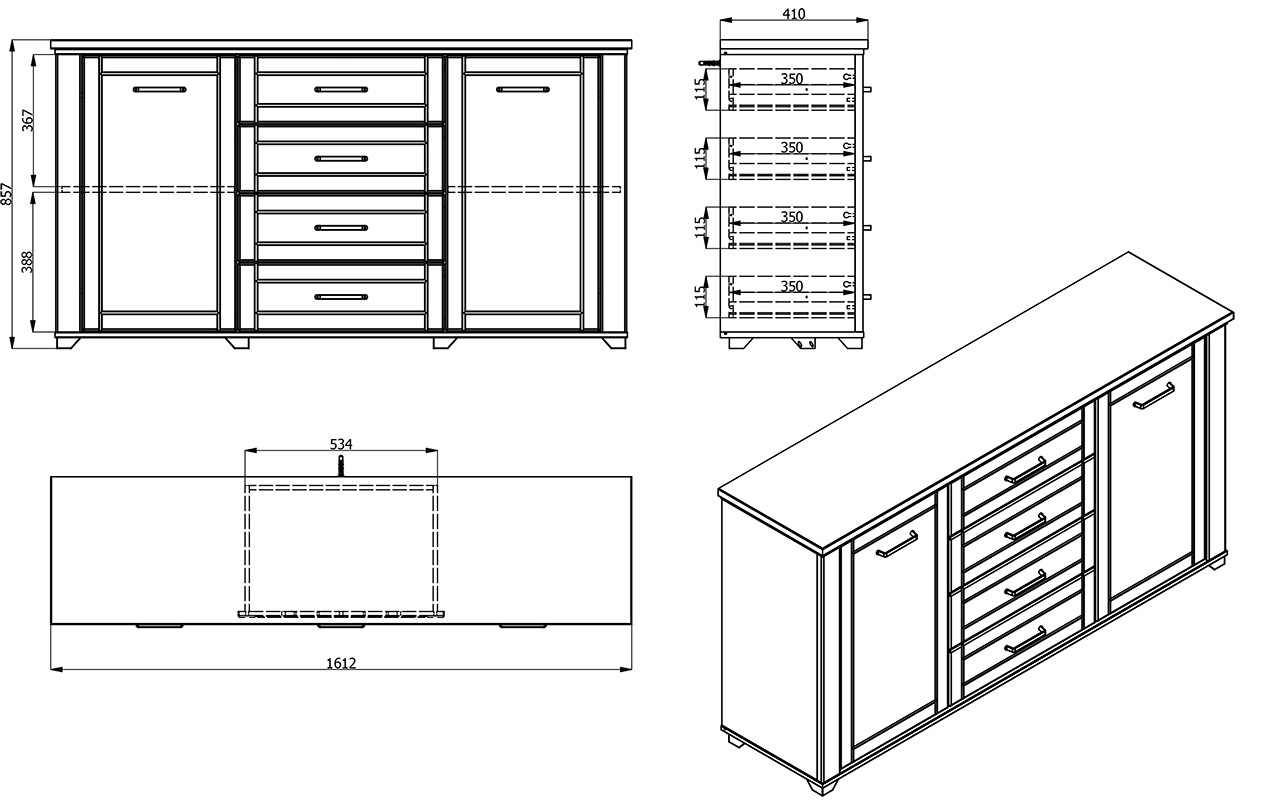 857
367
388
410
115
350
115
350
115
350
115
350
534
1612