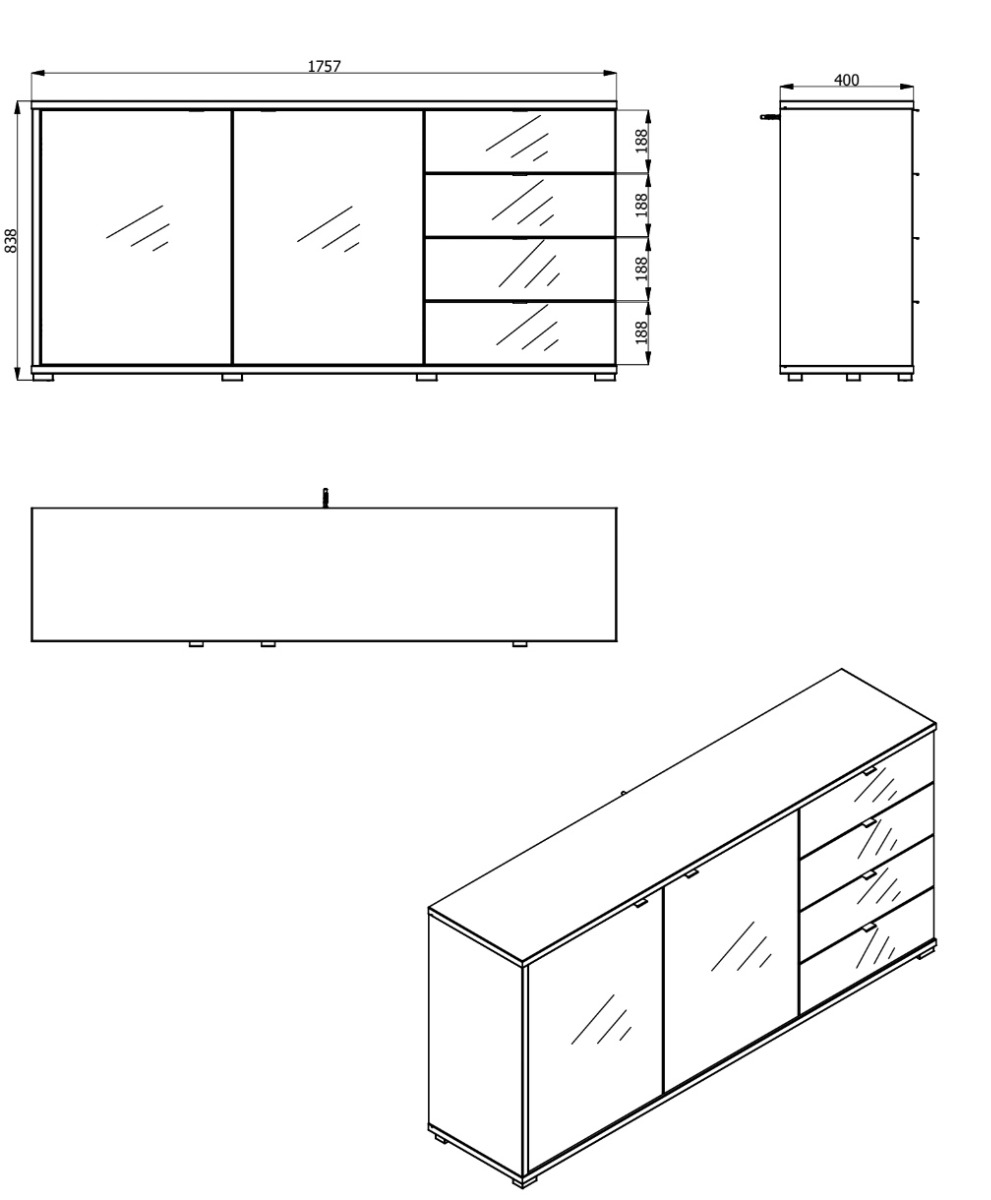 1757
838
188
188
188
188
400