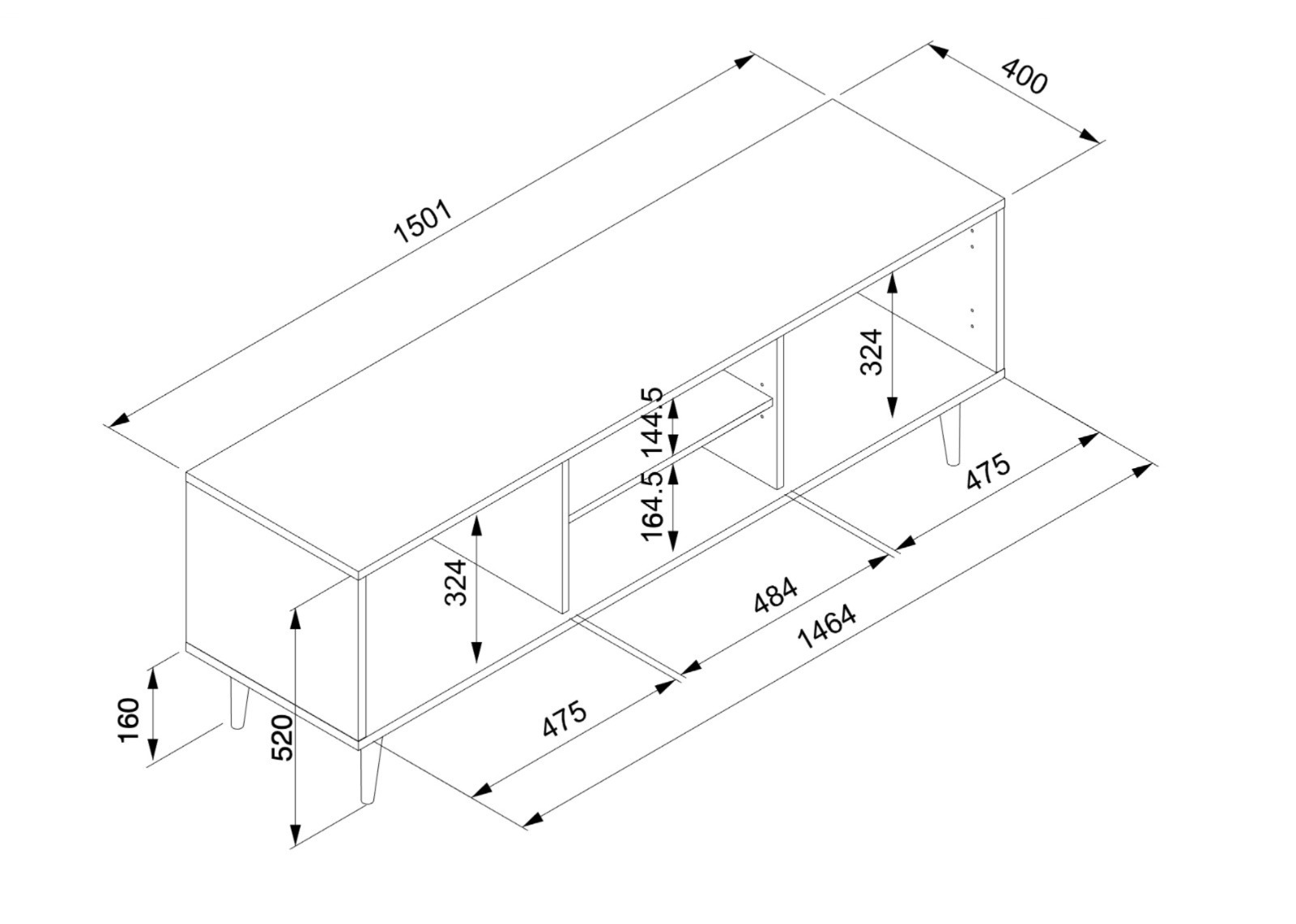 400
1501
324
144.5
164.5
475
324
484
1464
160
520
475