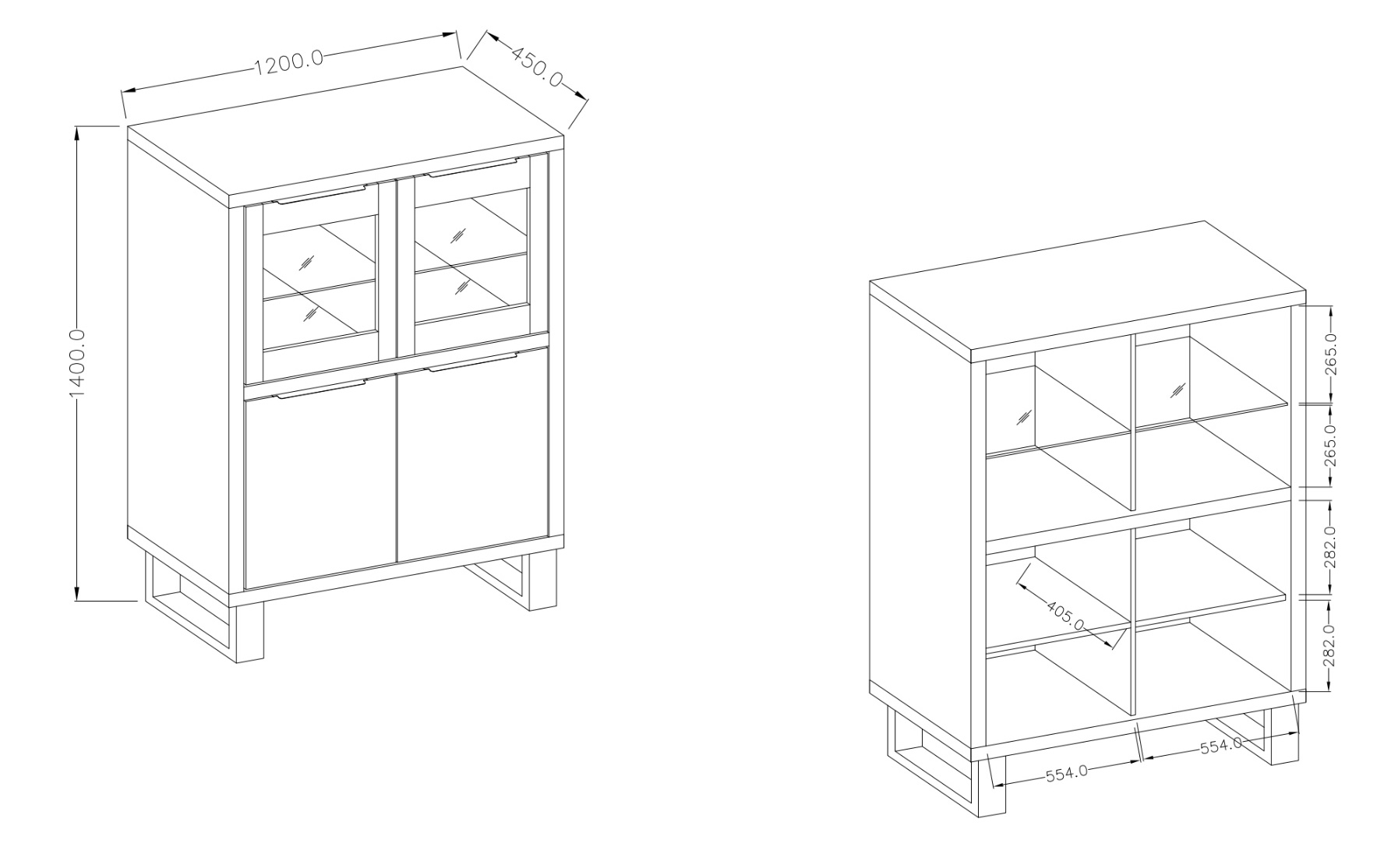 1200.0
450.0
1400.0
265.0
265.0
282.0
282.0
405.0
554.0
554.0