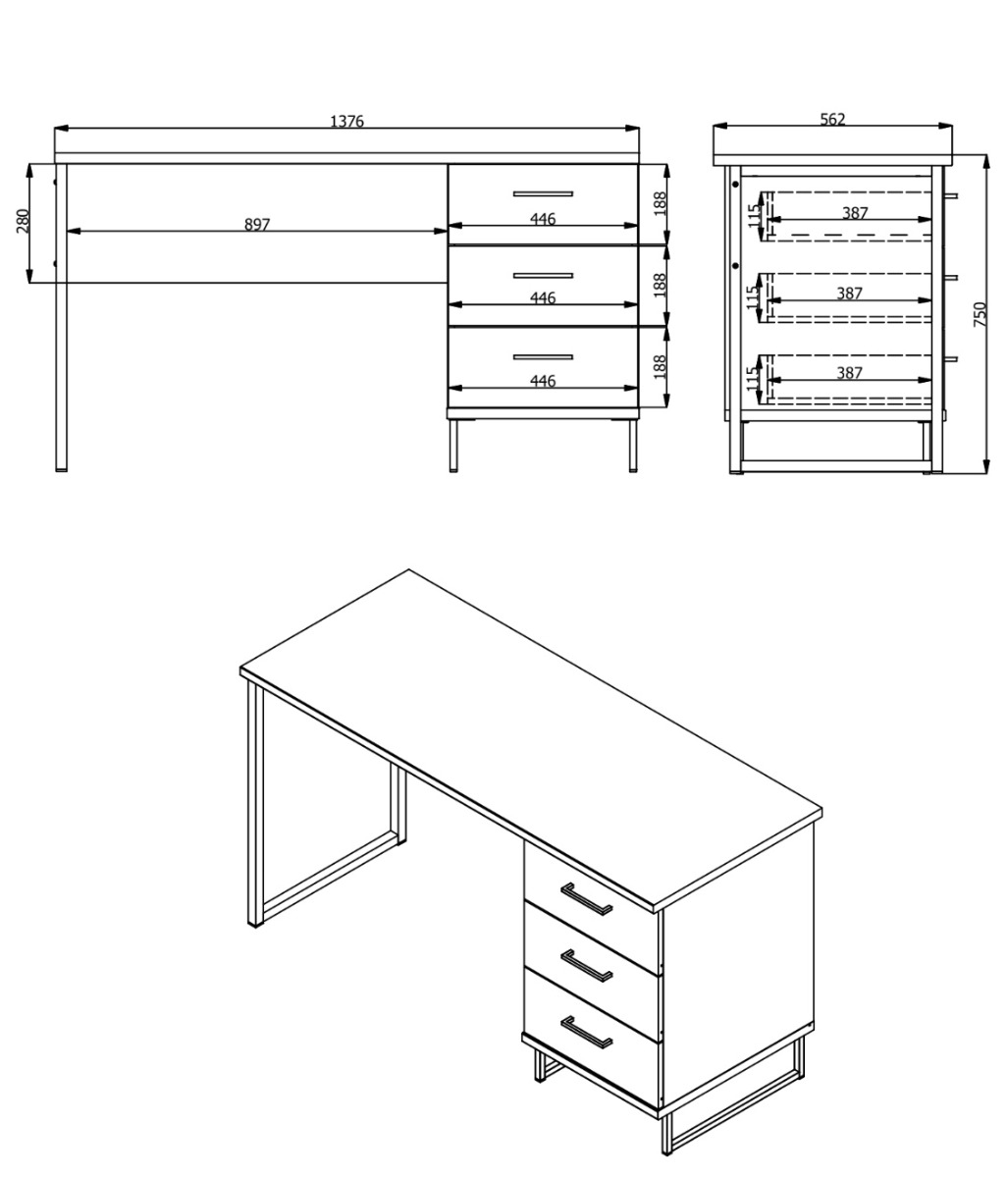 1376
280
897
446
188
446
188
446
188
562
115
387
115
387
115
387
750