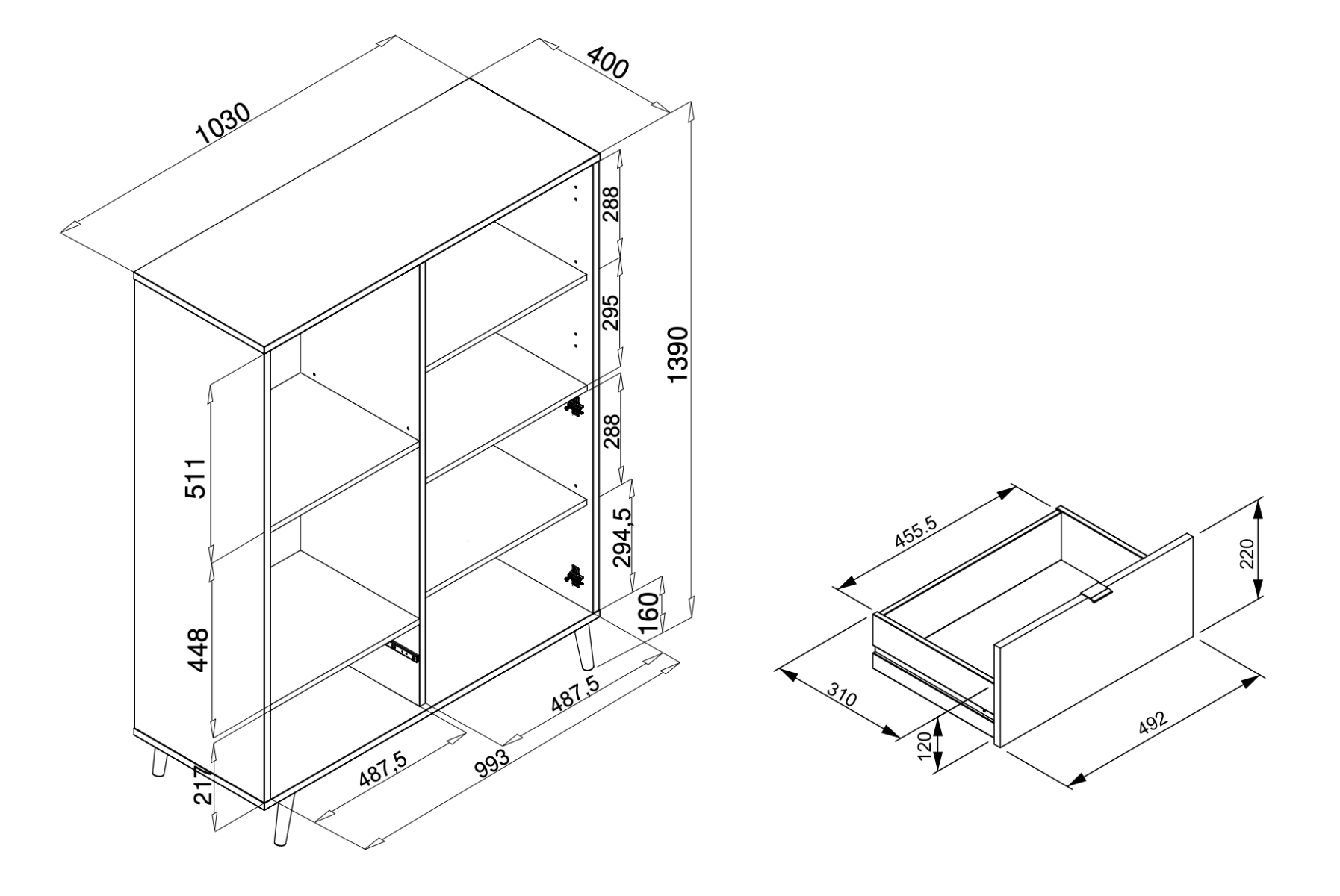 1030
400
288
295
1390
288
294,5
160
511
448
217
487,5
993
487,5
455.5
220
310
120
492