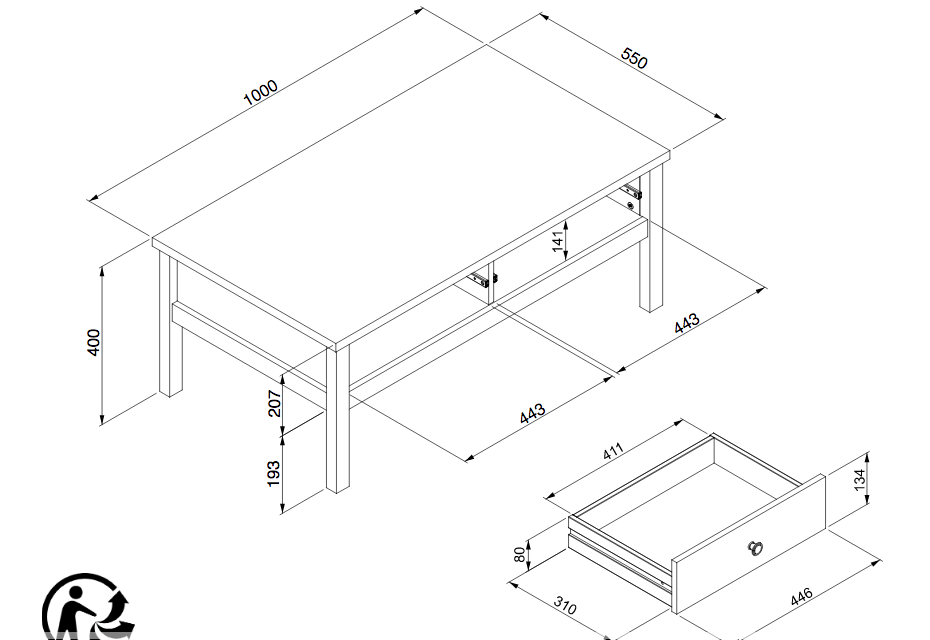 1000
550
141
400
443
207
443
193
411
134
80
310
446