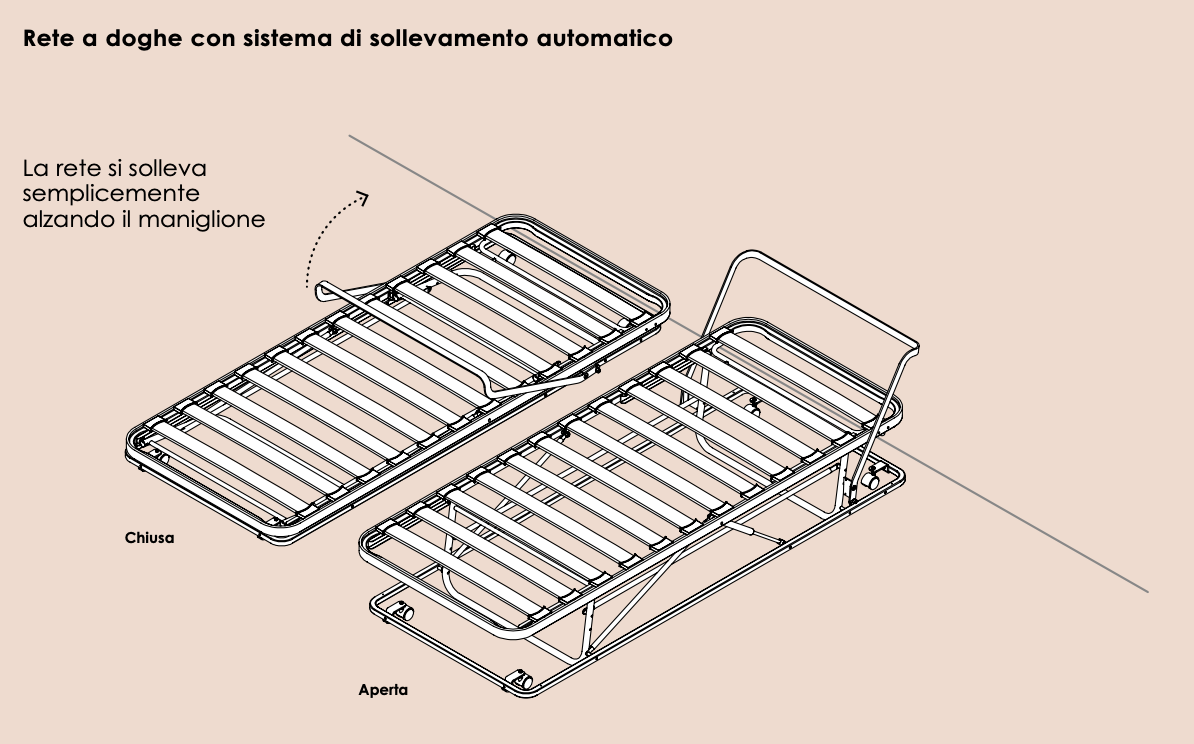 Rete a doghe con sistema di sollevamento automatico

La rete si solleva semplicemente alzando il maniglione

Chiusa

Aperta