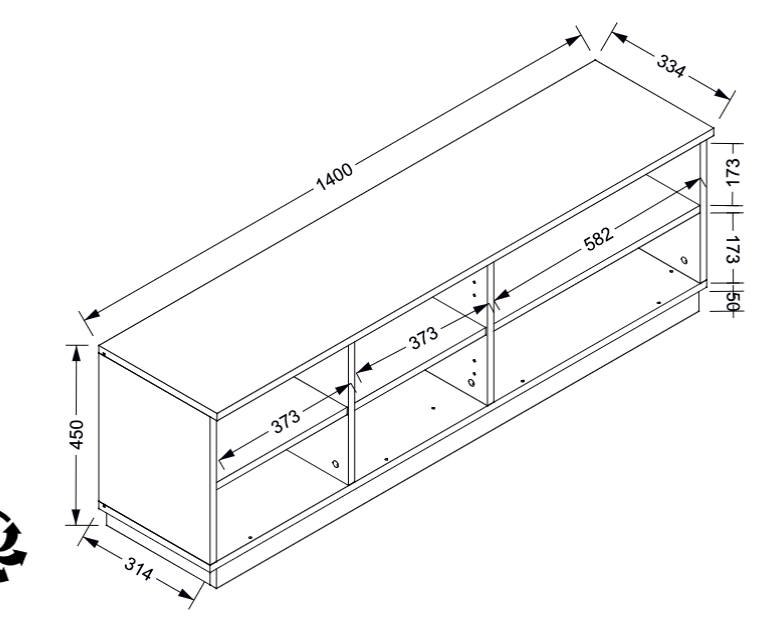 1400
334
173
173
50
582
373
373
450
314