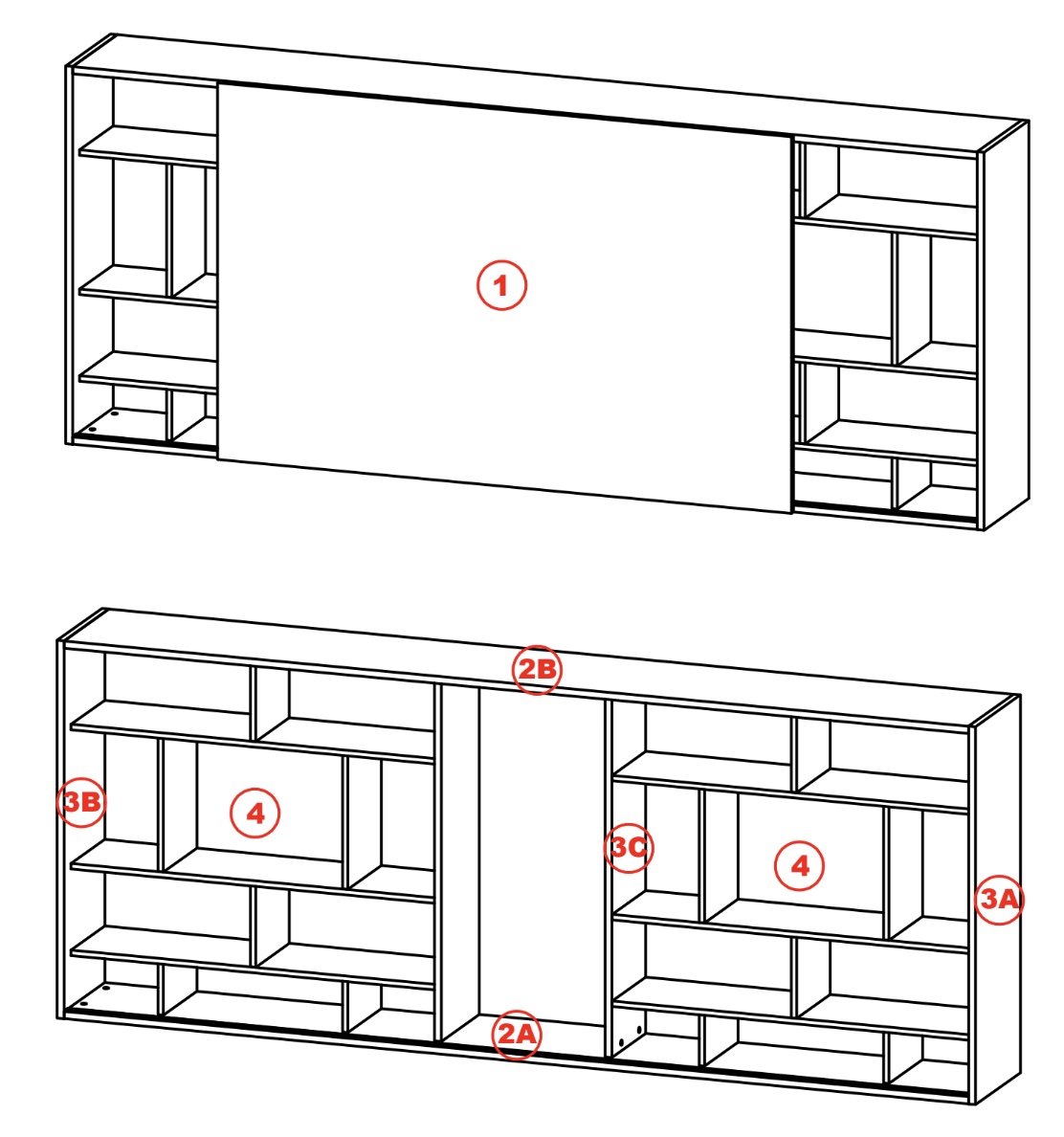 1

2B

3B

4

3C

4

3A

2A