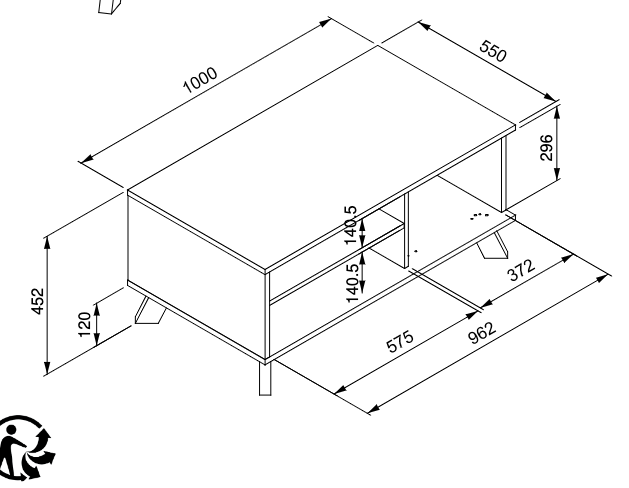 1000
550
296
140.5
140.5
452
120
372
575
962