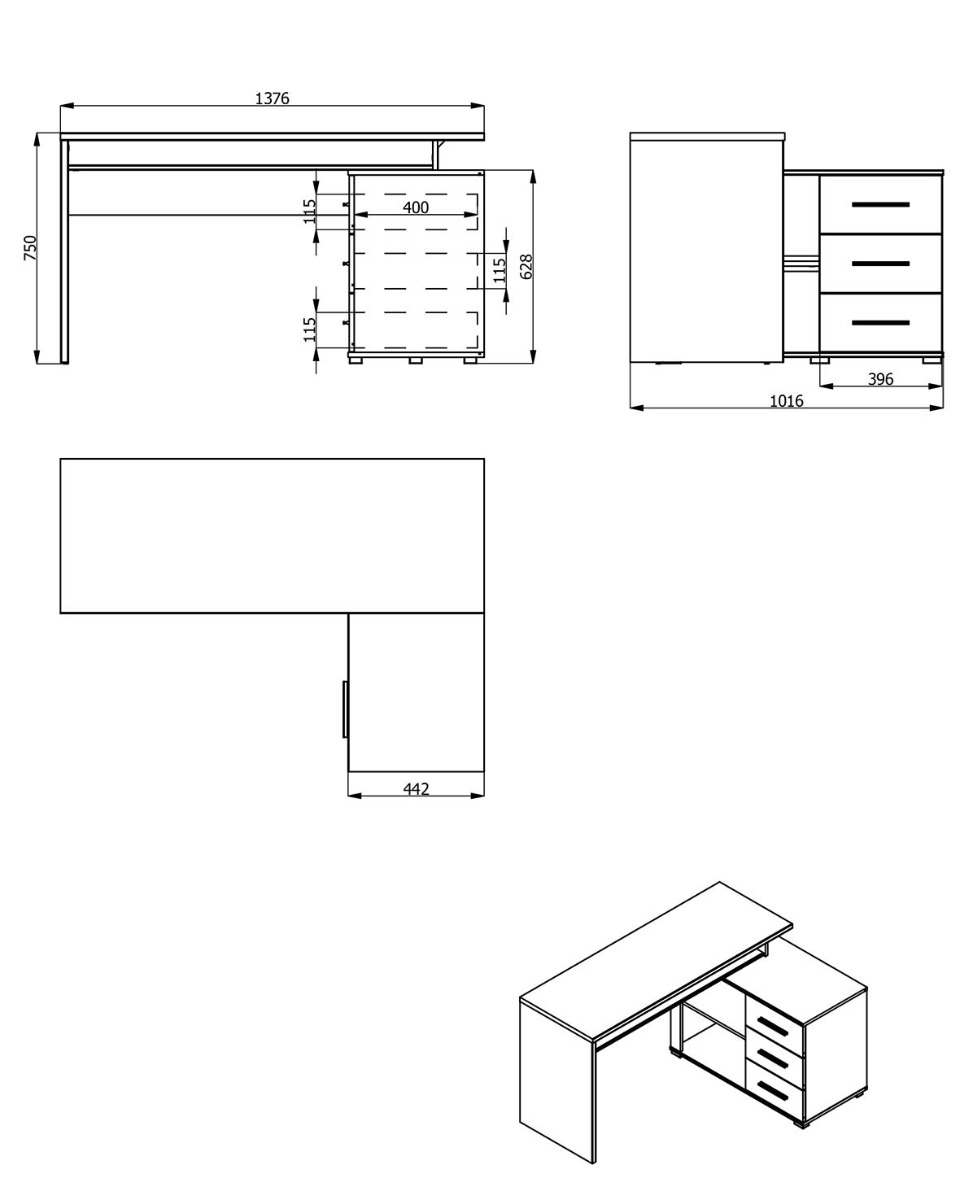 1376

750

115

400

115

628

115

396

1016

442