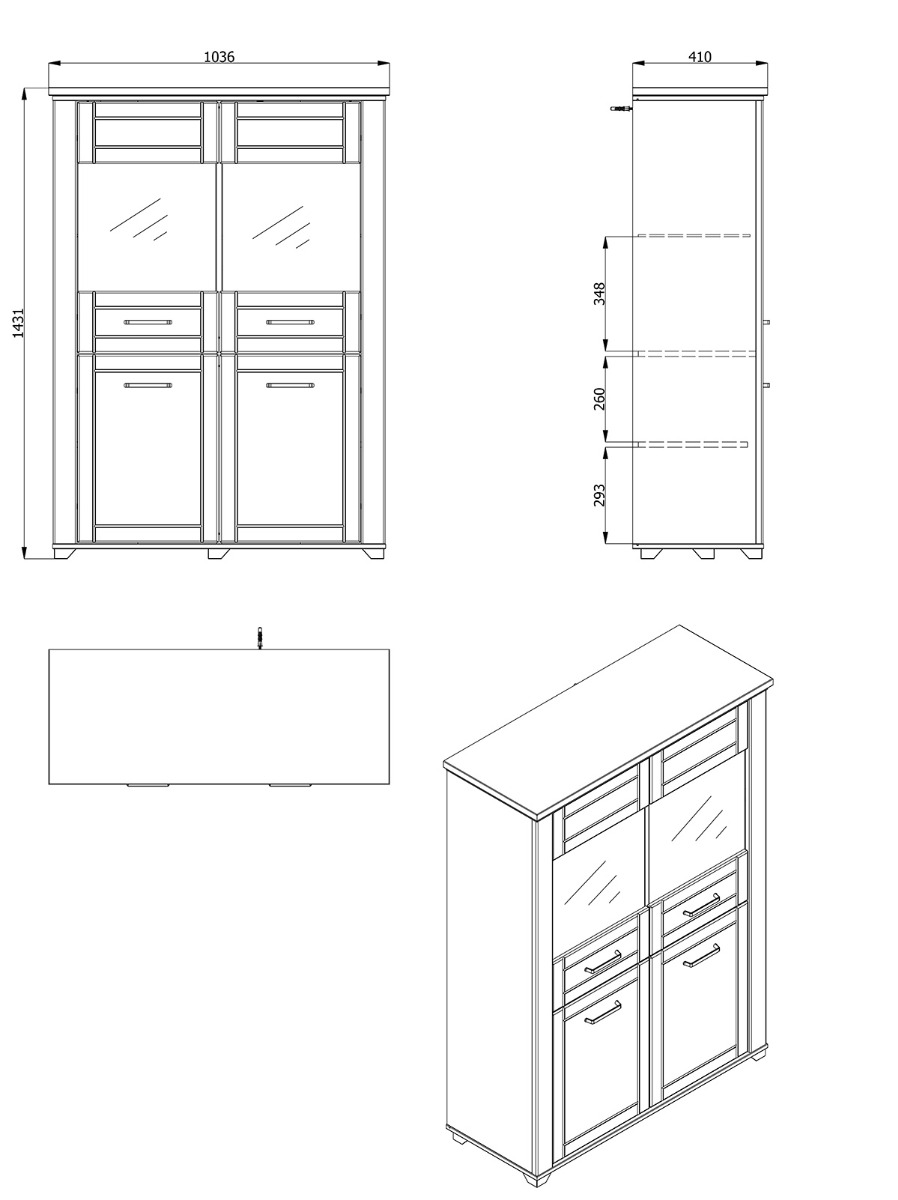 1036
1431
410
348
260
293