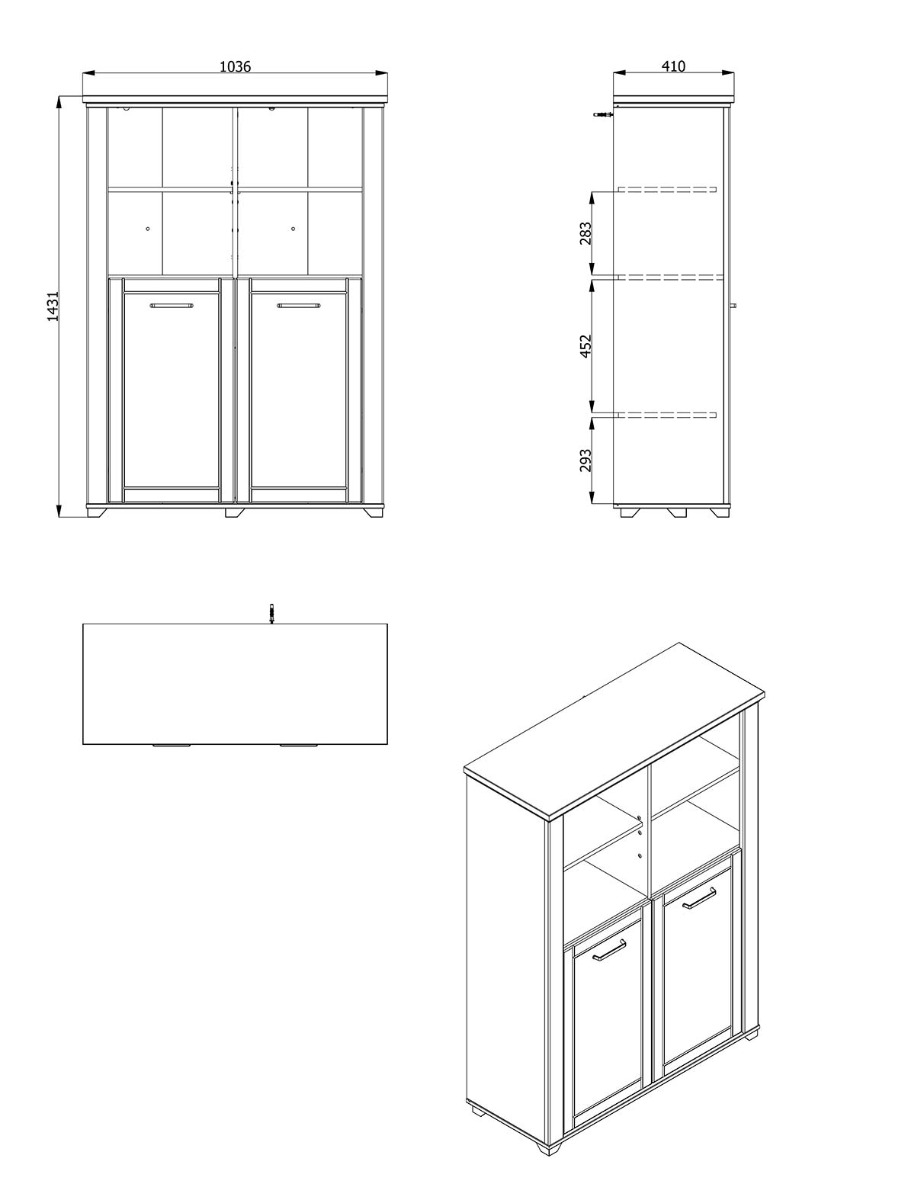 1036

1431

410

283

452

293